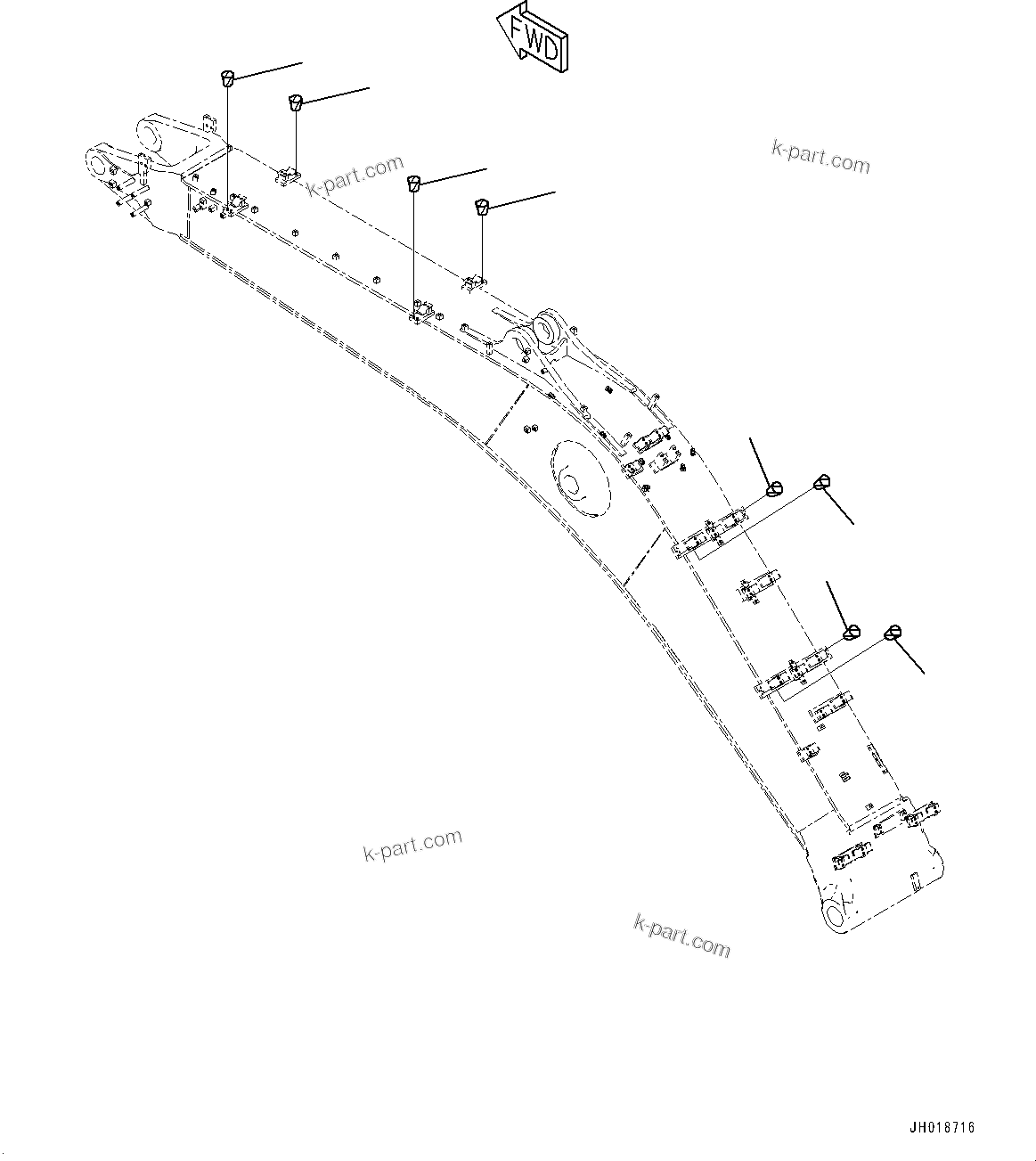 FWD

k-part.com

k-part.com

k-part.com

k-part.com

JH018716