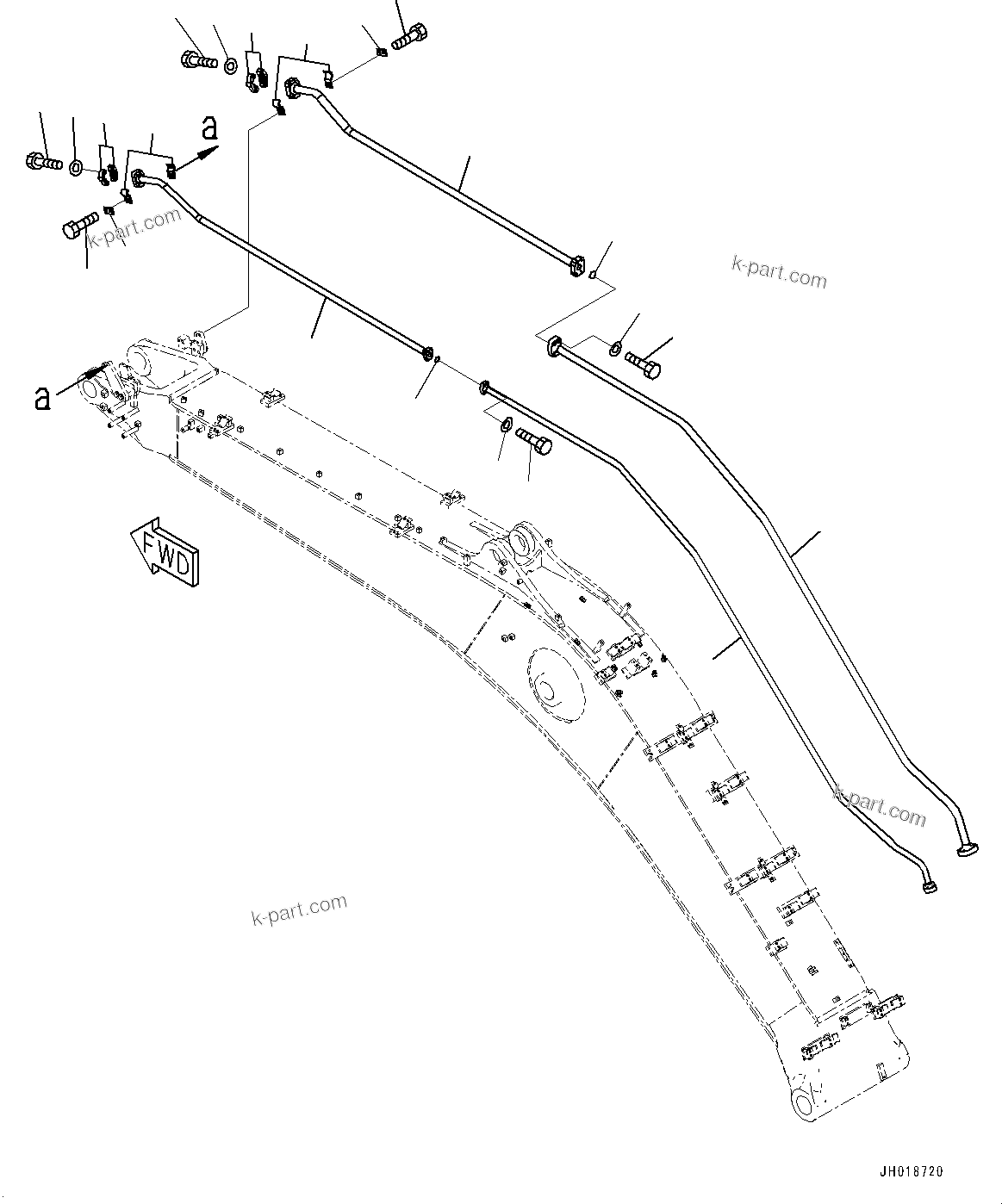 a
k-part.com
k-part.com
a
FWD
k-part.com
k-part.com
JH018720