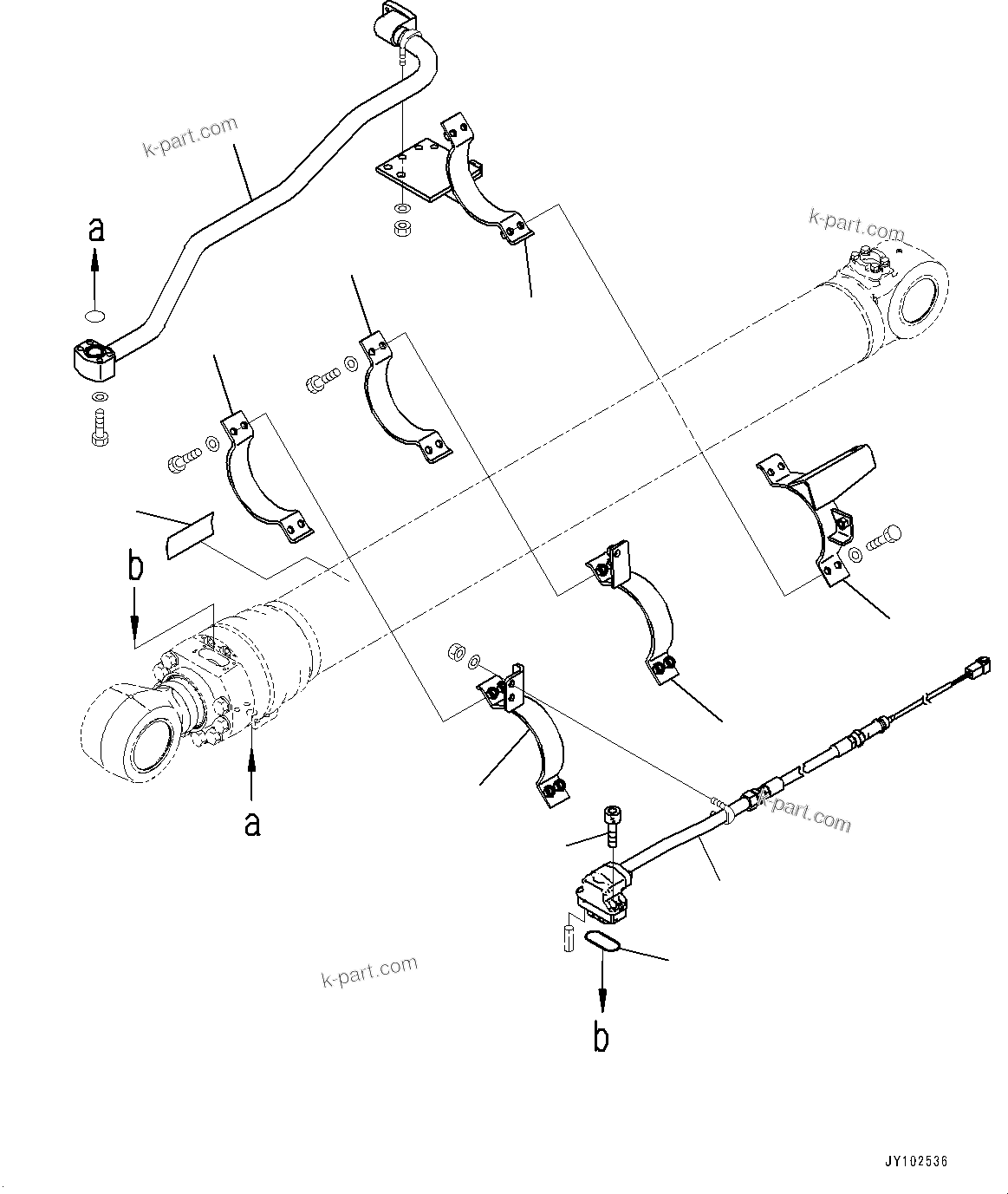 k-part.com

k-part.com

a

b

a

k-part.com

k-part.com

b

JY102536