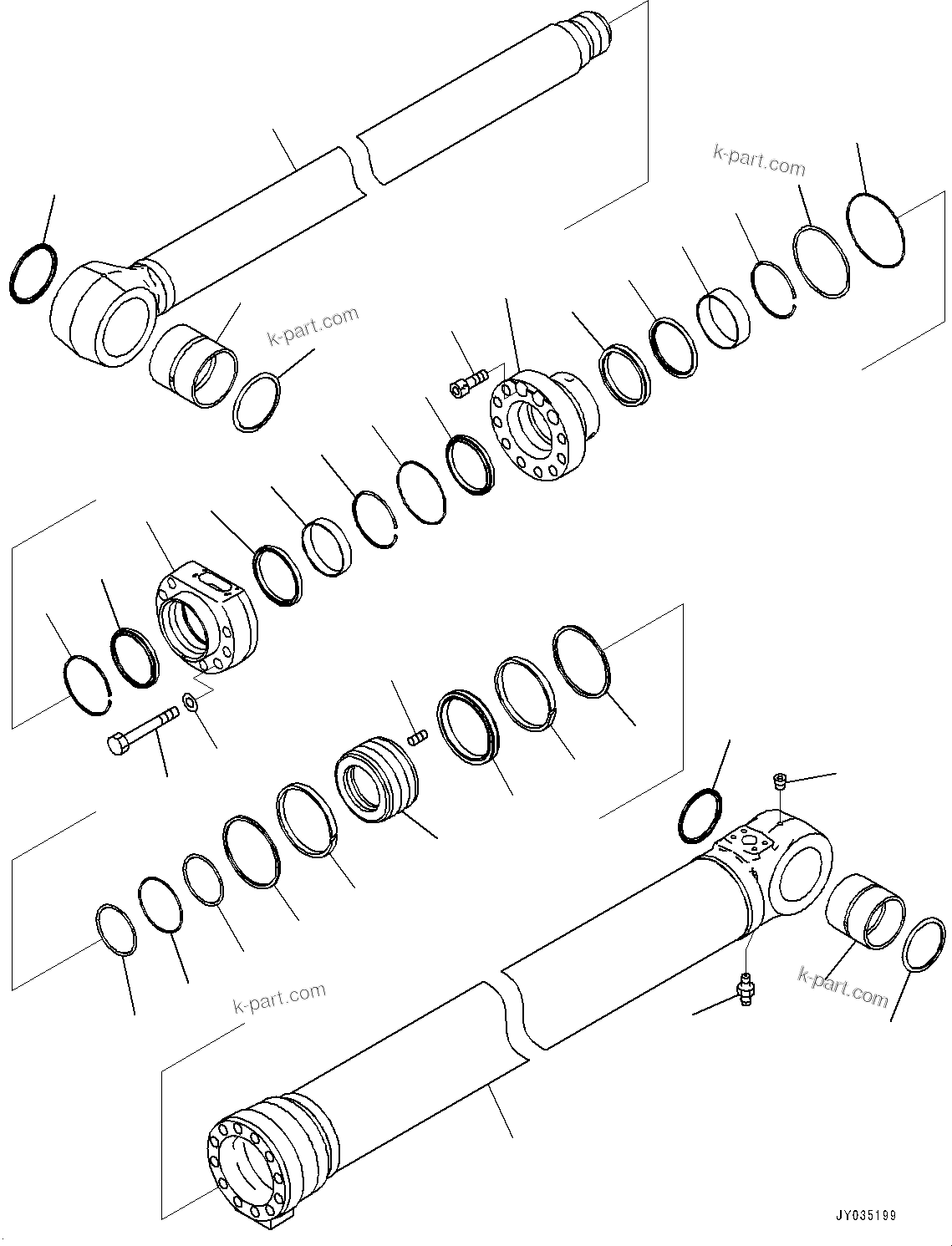 k-part.com
k-part.com
k-part.com
k-part.com
JY035199