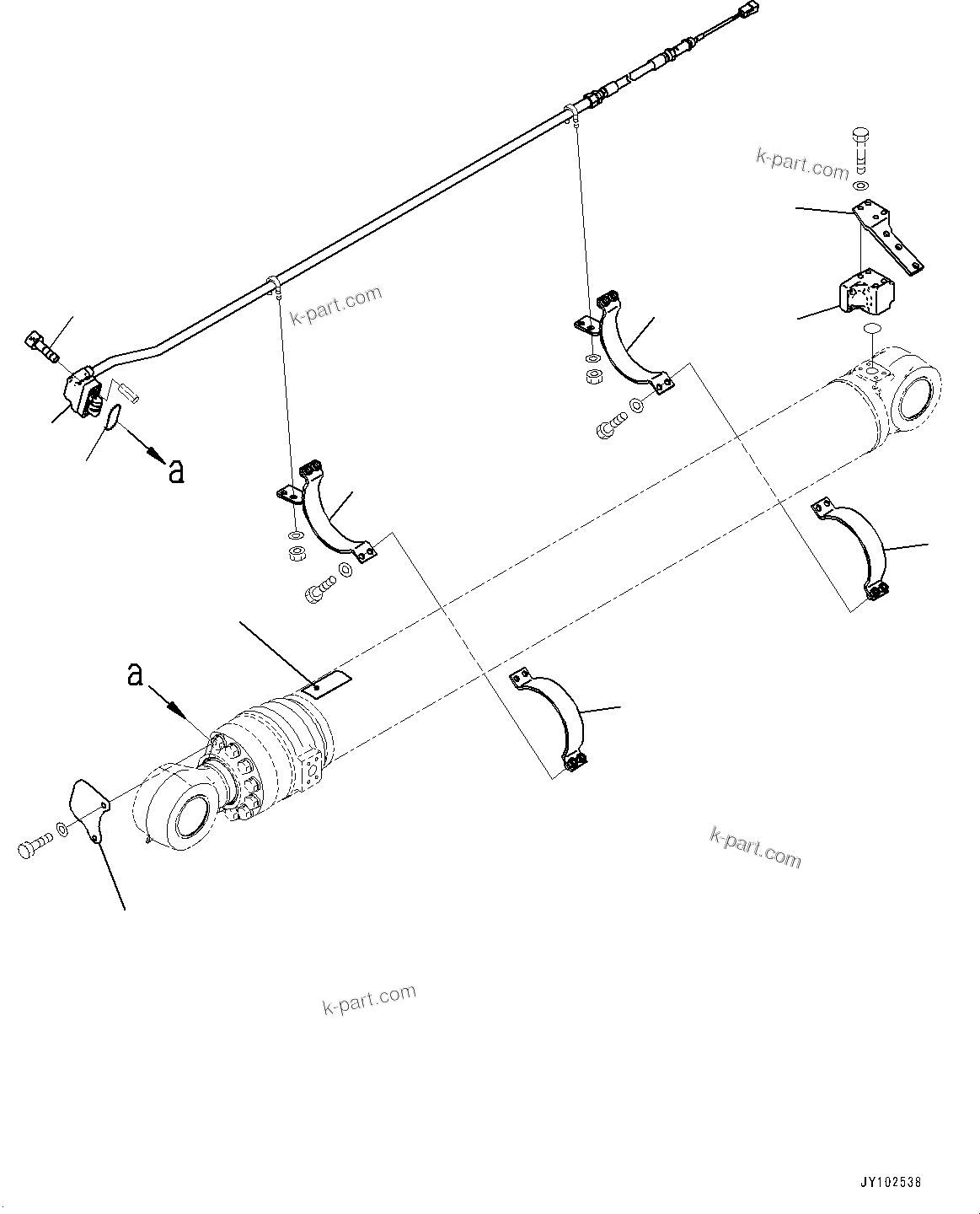 k-part.com

k-part.com

a

a

k-part.com

k-part.com

JY102538