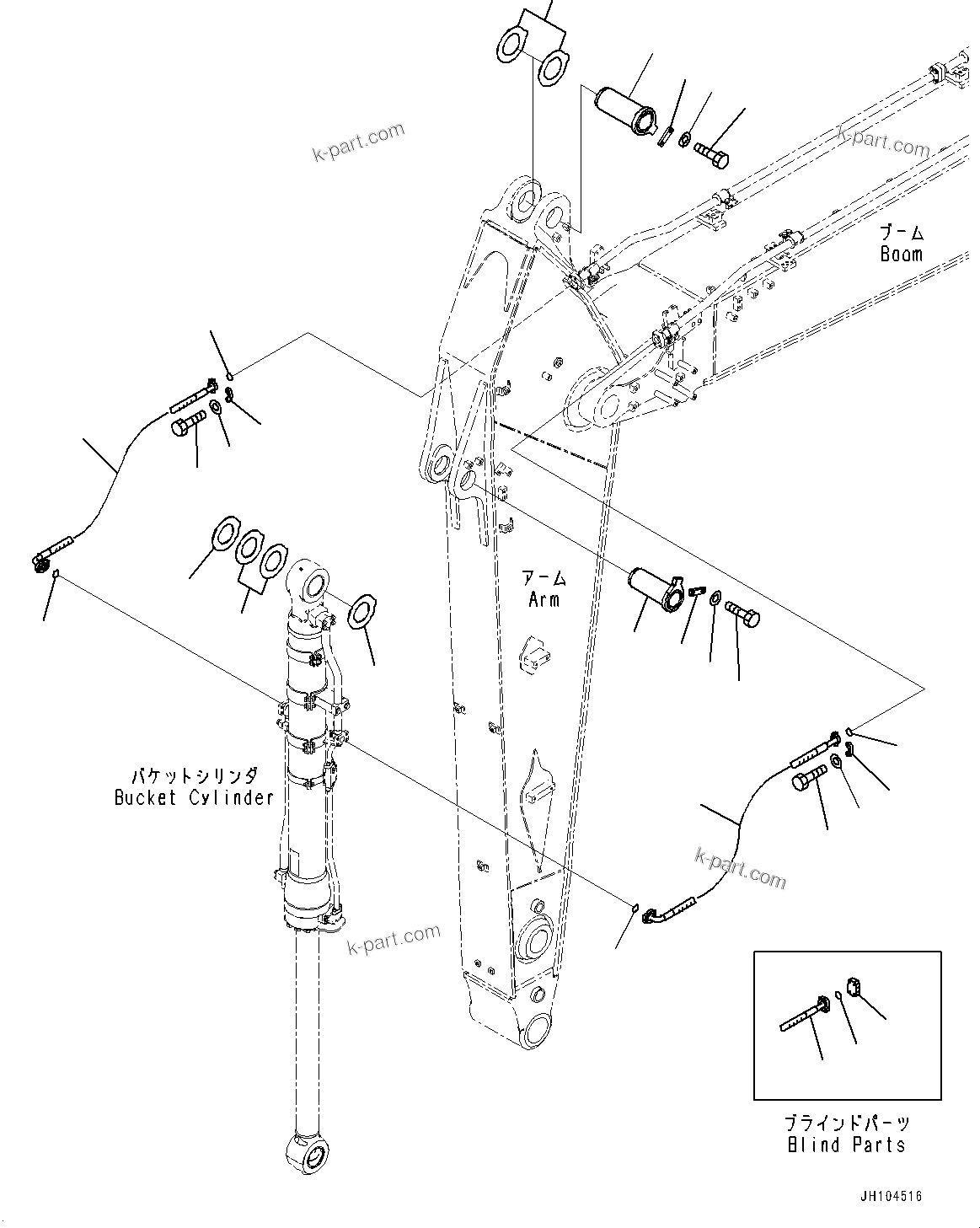 k-part.com

k-part.com

ブーム
Boom

アーム
Arm

バケットシリンダ
Bucket Cylinder

k-part.com

k-part.com

ブラインドパーツ
Blind Parts

JH104516