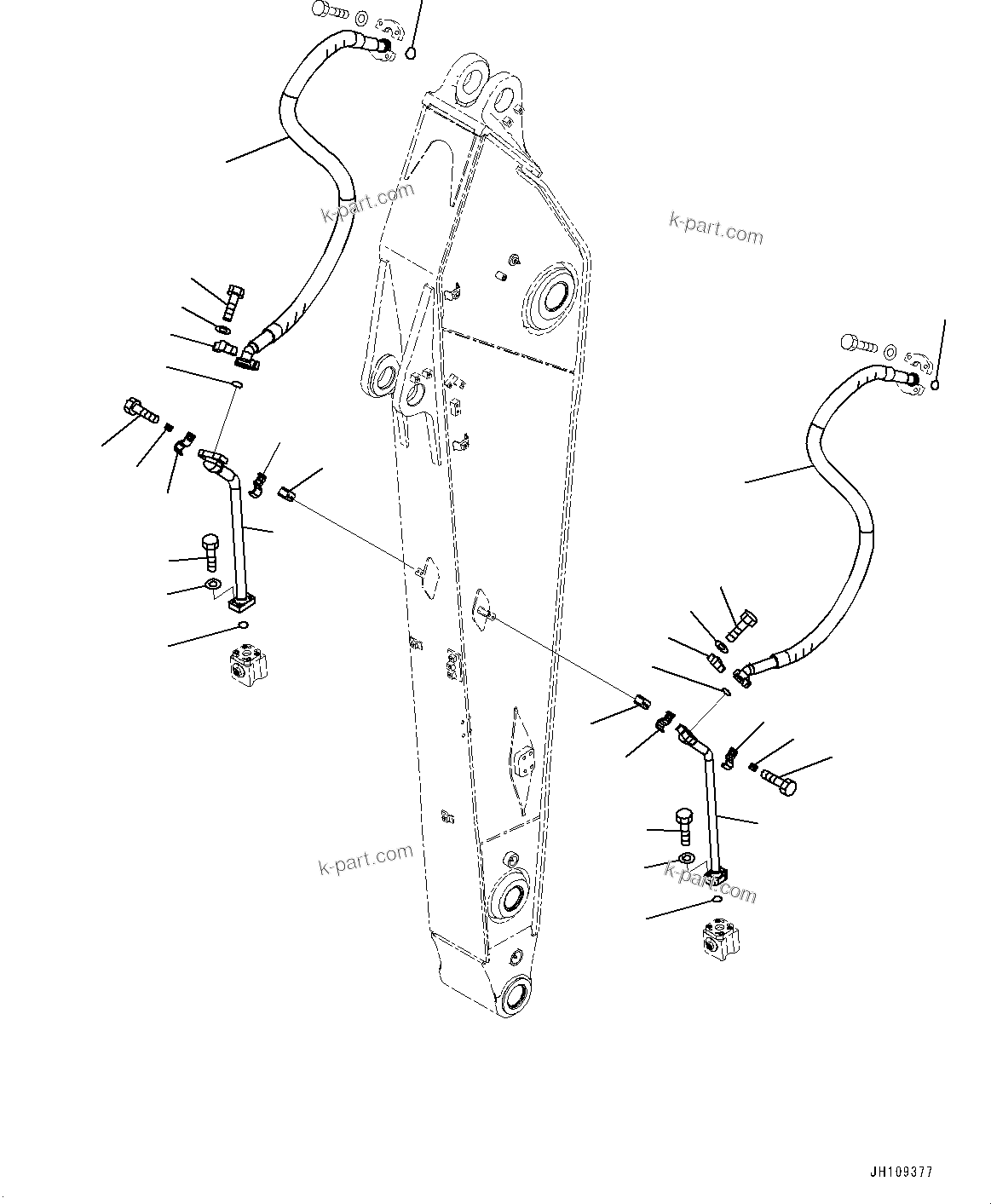 k-part.com

k-part.com

k-part.com

k-part.com

JH109377