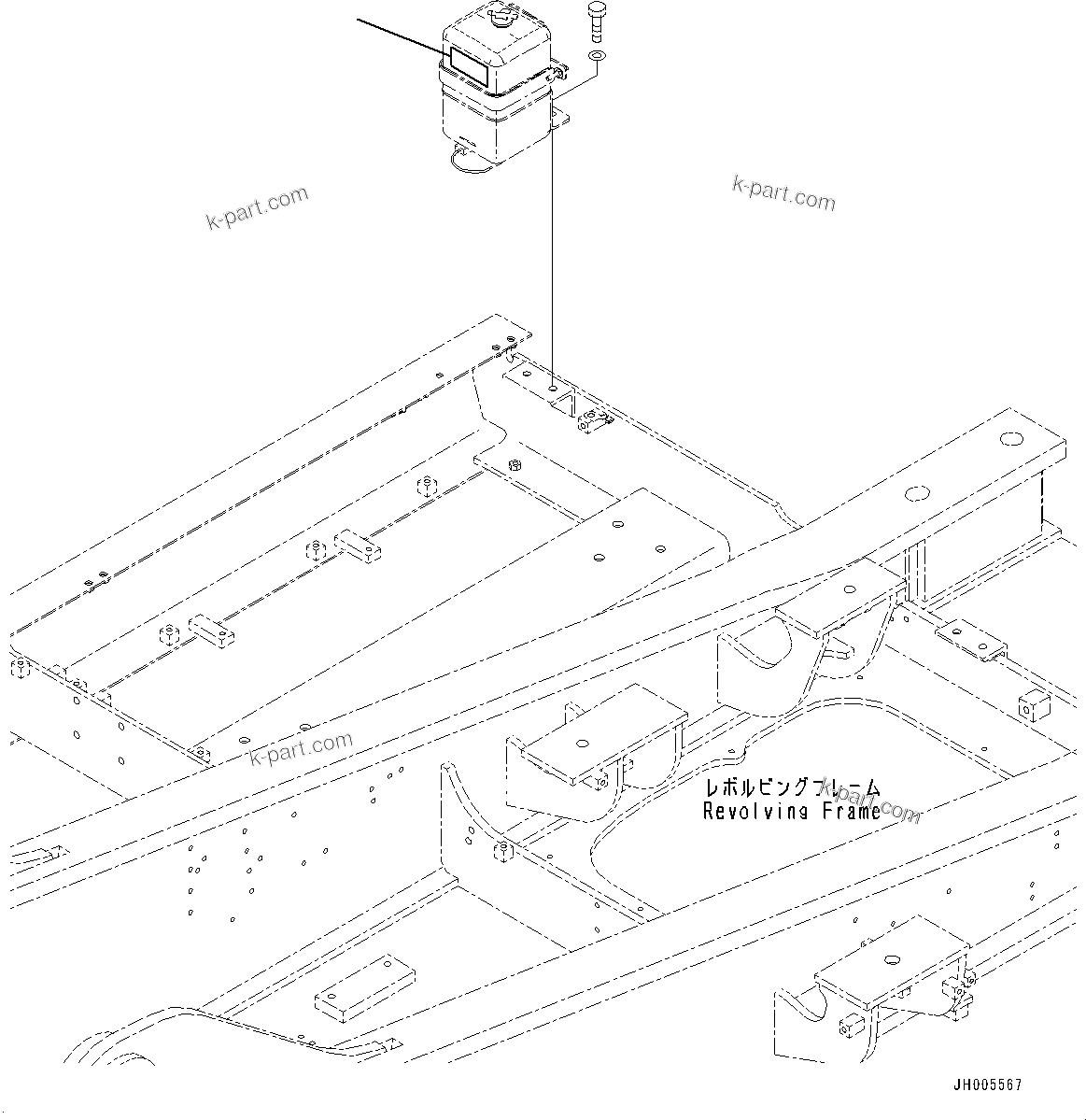 k-part.com

k-part.com

k-part.com

レボルビングフレーム
Revolving Frame

k-part.com

JH005567