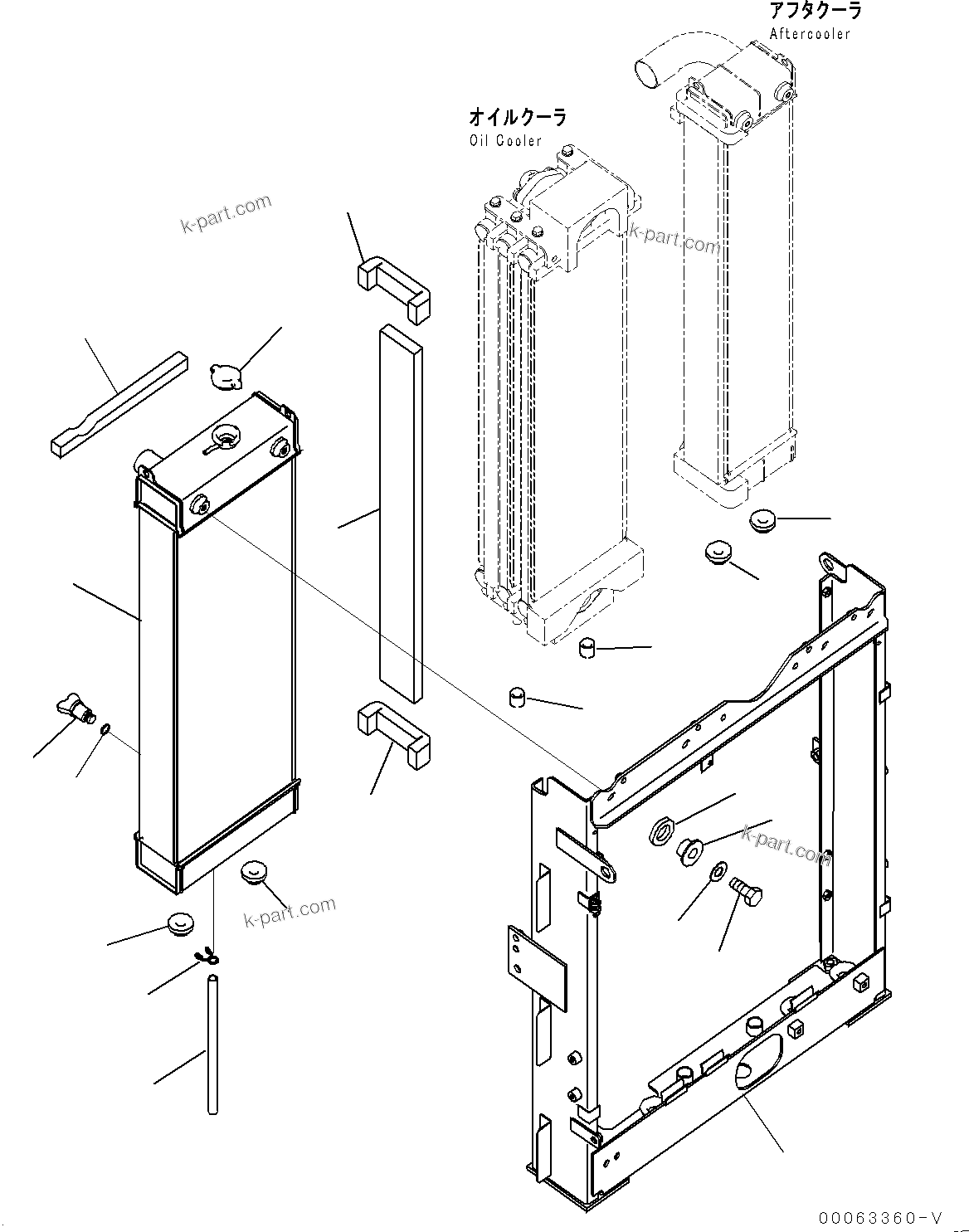 アフタクーラ
Aftercooler

オイルクーラ
Oil Cooler

k-part.com

k-part.com

k-part.com

k-part.com

00063360-V