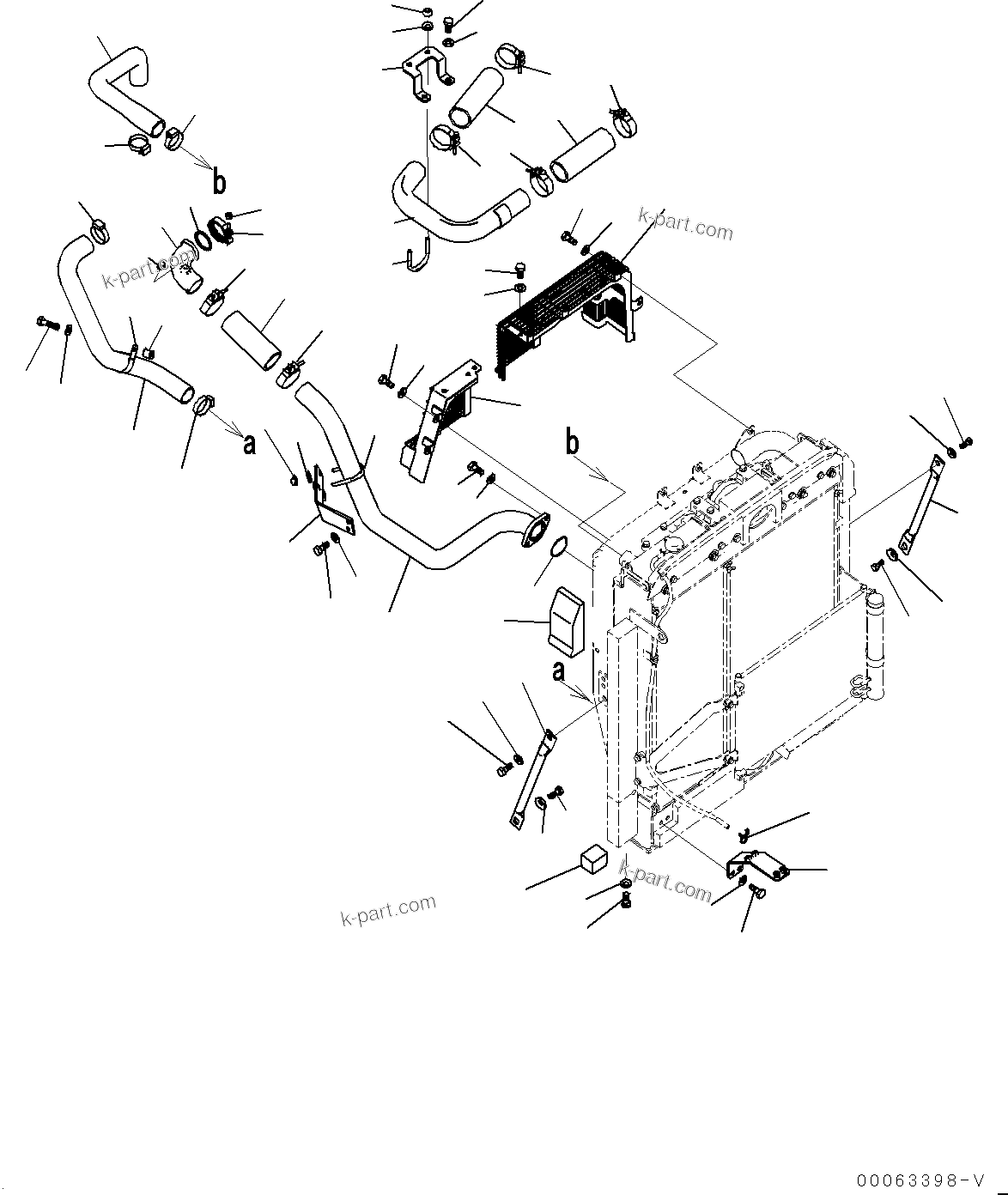 b

k-part.com

k-part.com

a

b

a

k-part.com

k-part.com

00063398-V