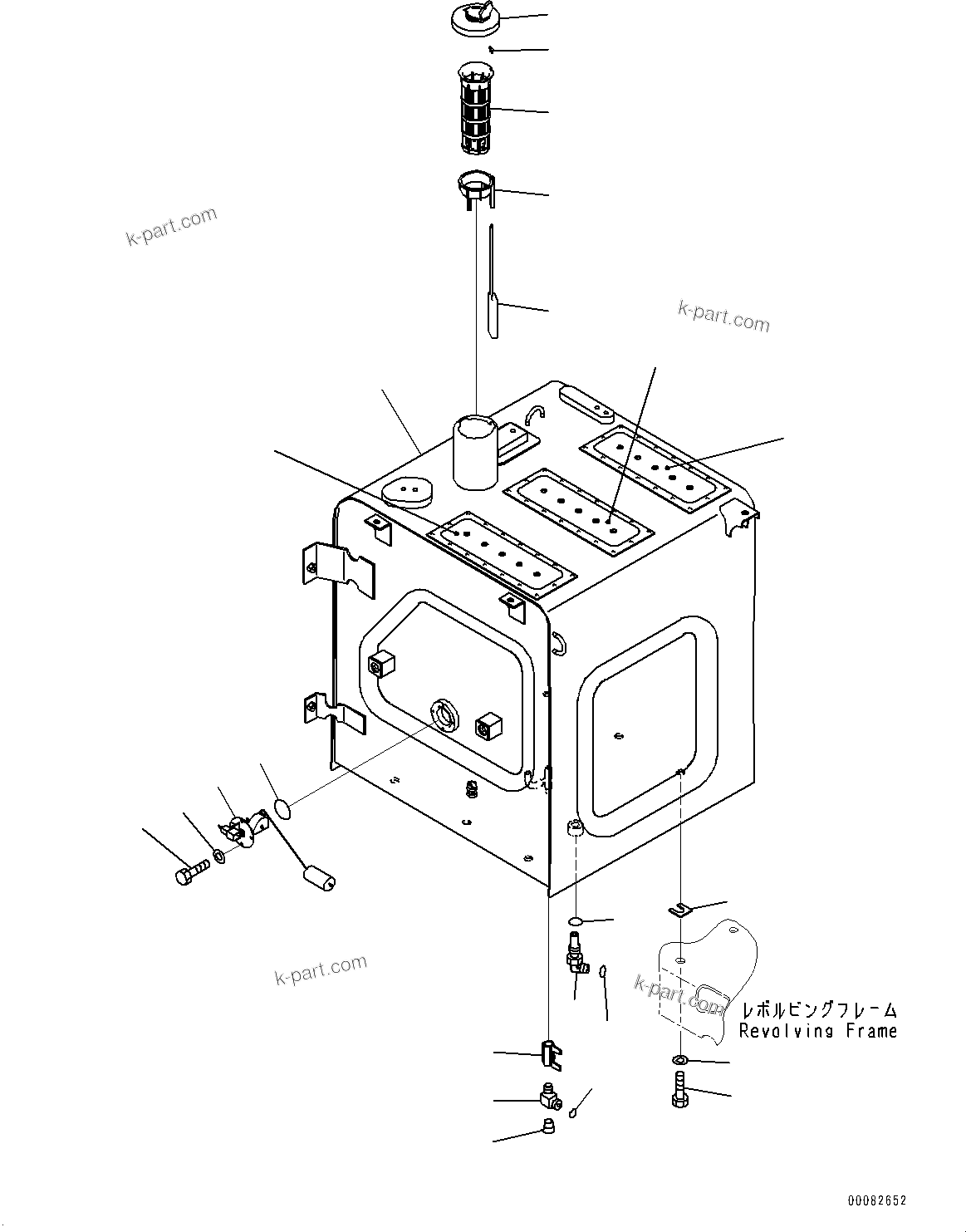 k-part.com

k-part.com

k-part.com

k-part.com

レボルビングフレーム
Revolving Frame

00082652