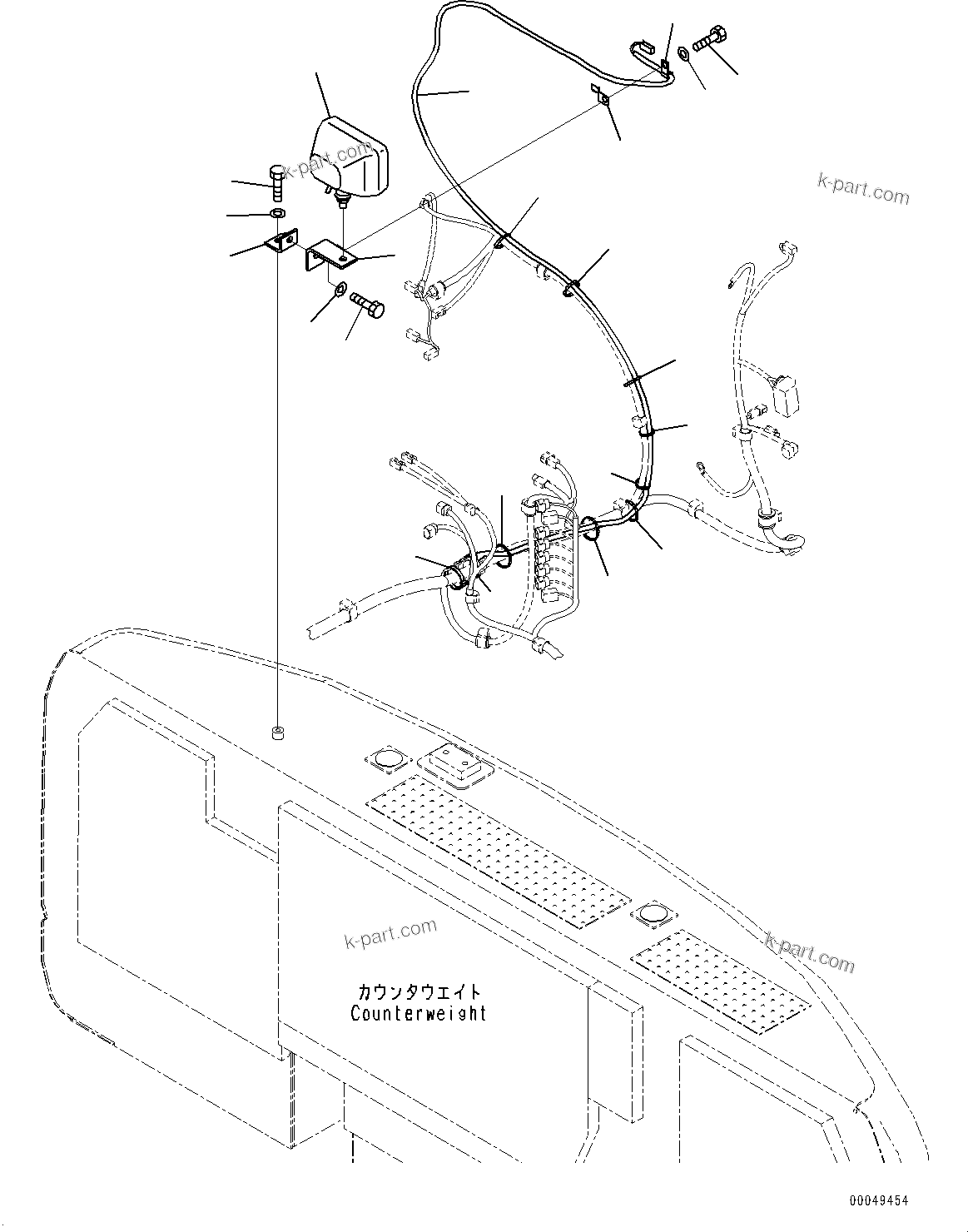 k-part.com

k-part.com

k-part.com

k-part.com

カウンタウエイト
Counterweight

00049454