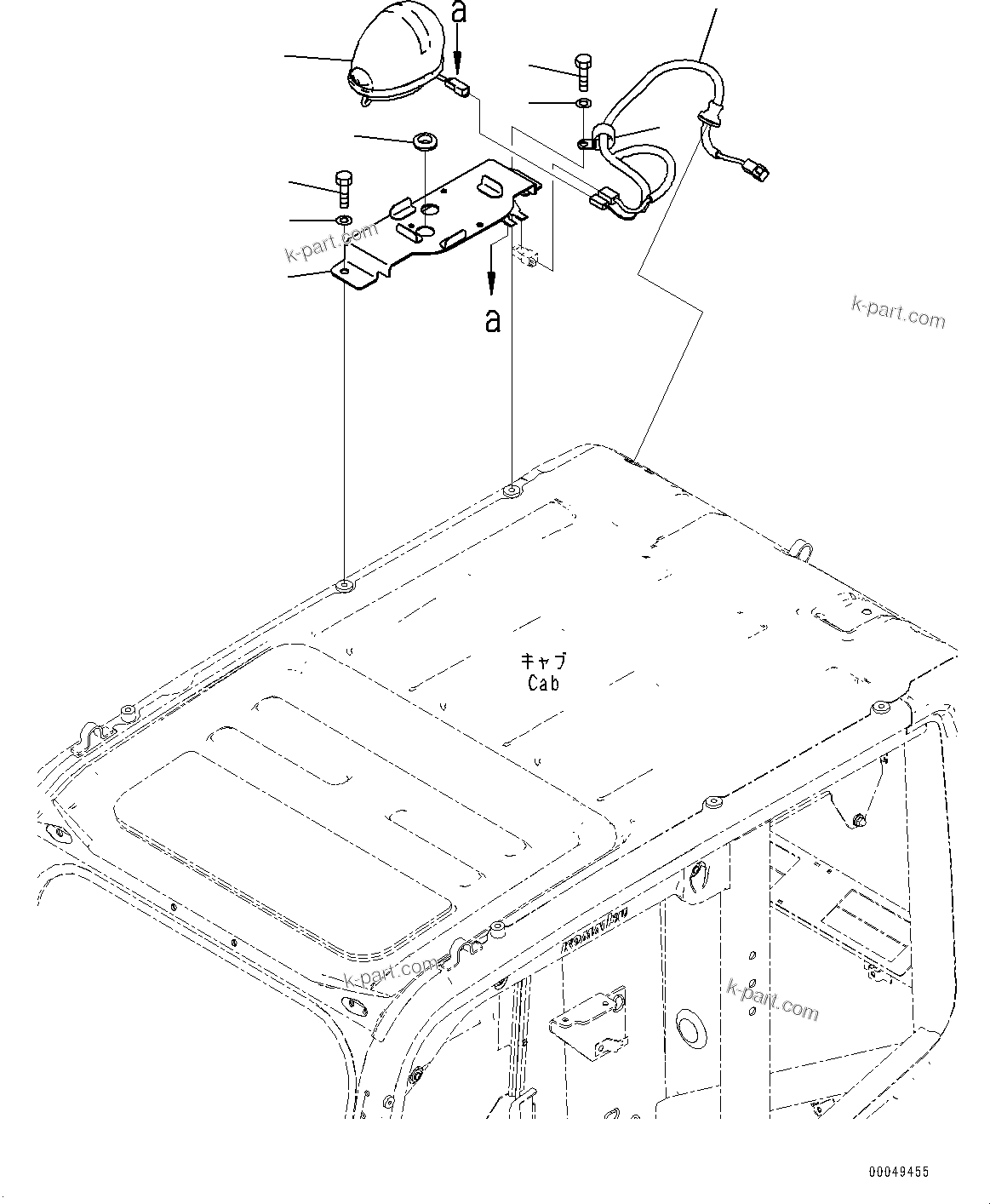 a

k-part.com

a

k-part.com

キャブ
Cab

KOMATSU

k-part.com

k-part.com

00049455