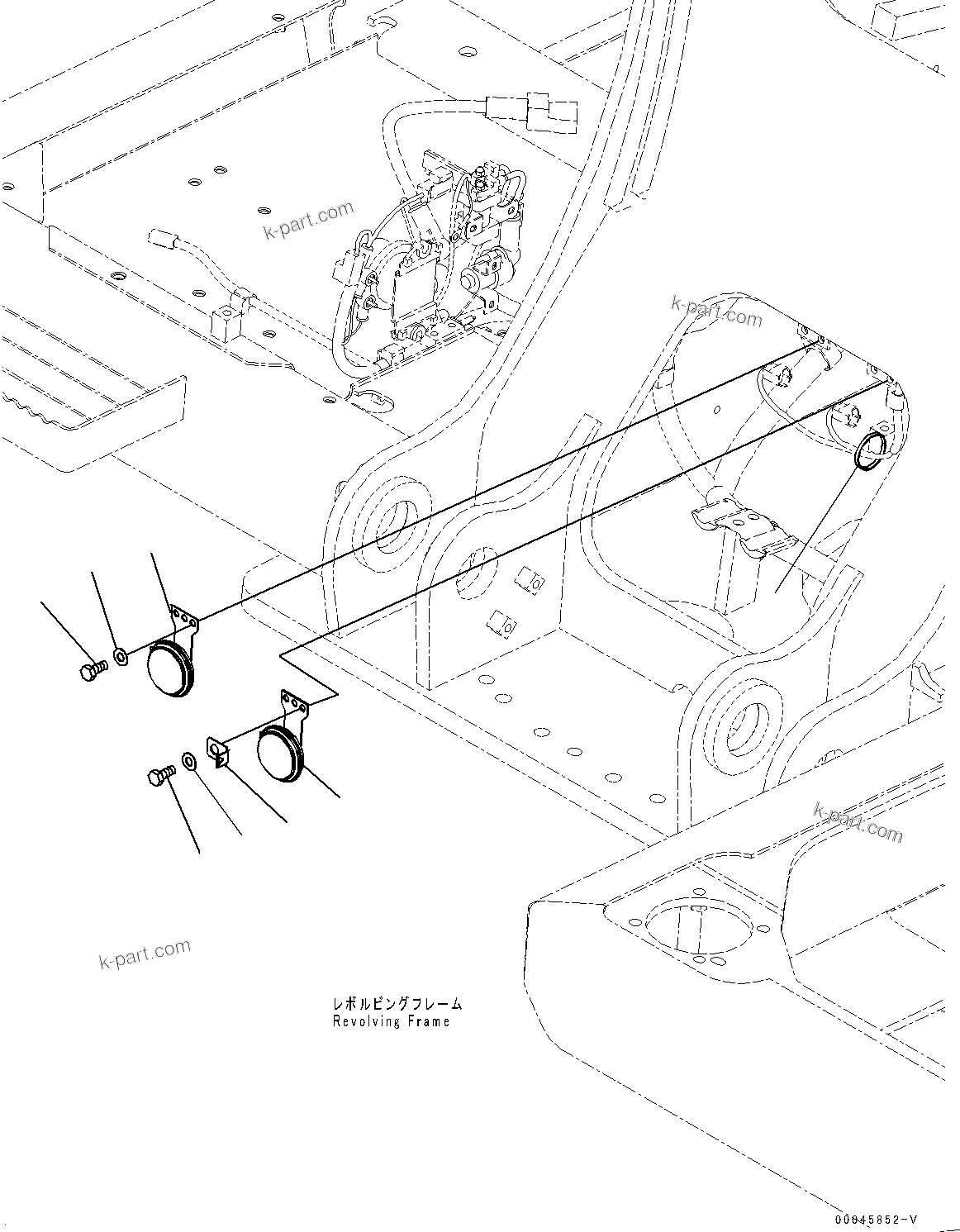 k-part.com

k-part.com

k-part.com

k-part.com

レボルビングフレーム
Revolving Frame

00045852-V