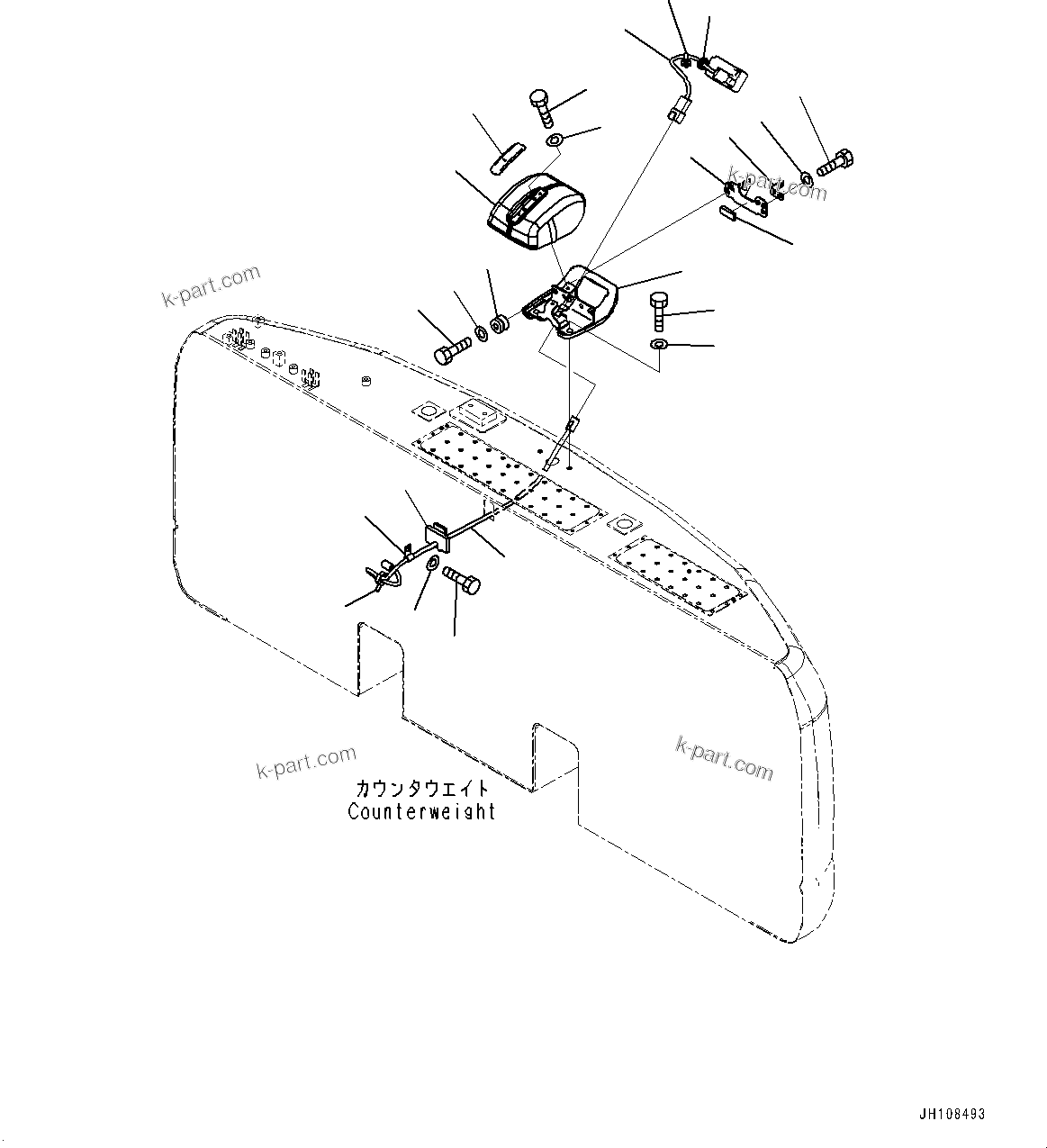 k-part.com

k-part.com

k-part.com

k-part.com

カウンタウエイト
Counterweight

JH108493