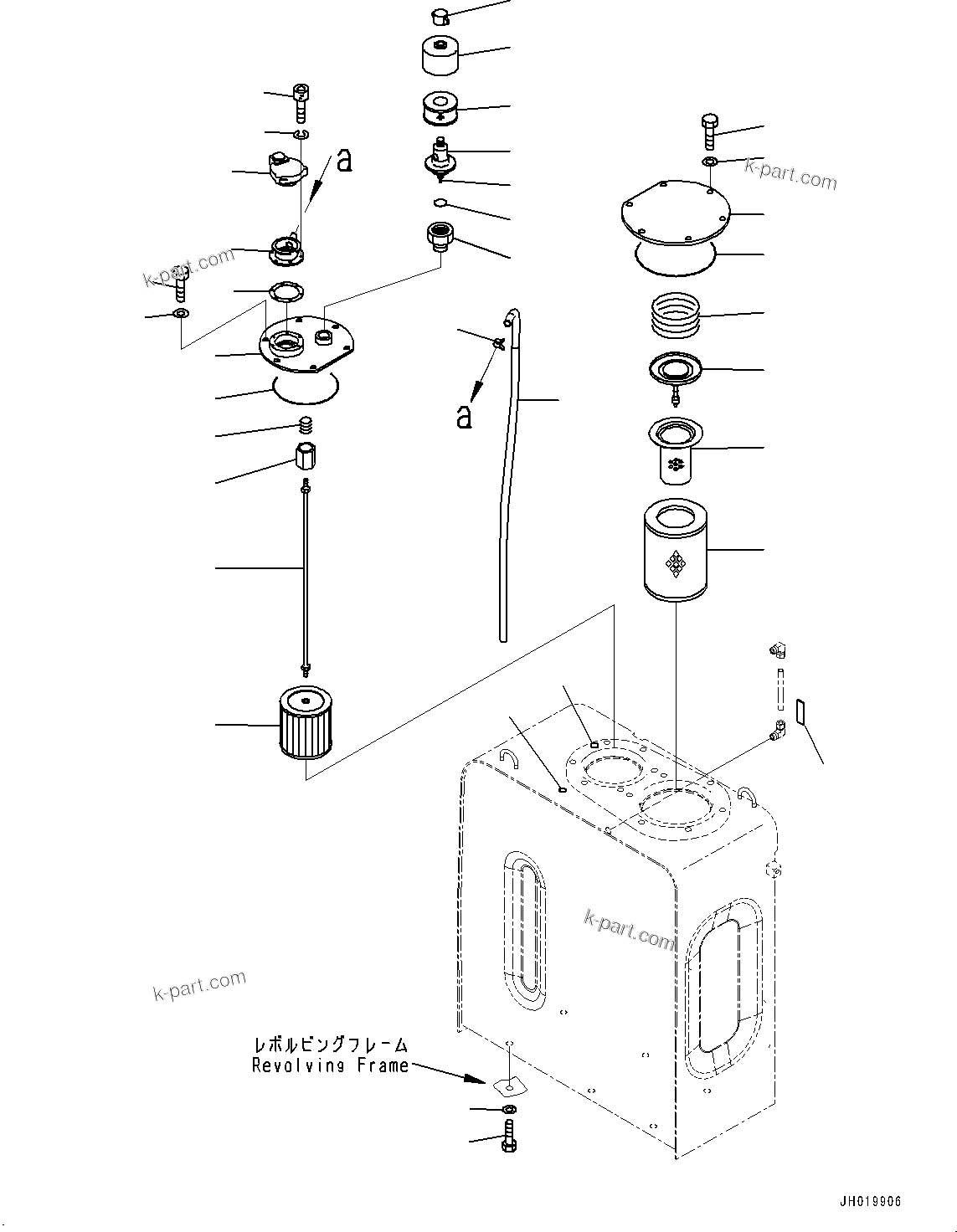 a

k-part.com

k-part.com

a

k-part.com

k-part.com

レボルビングフレーム
Revolving Frame

JH019906