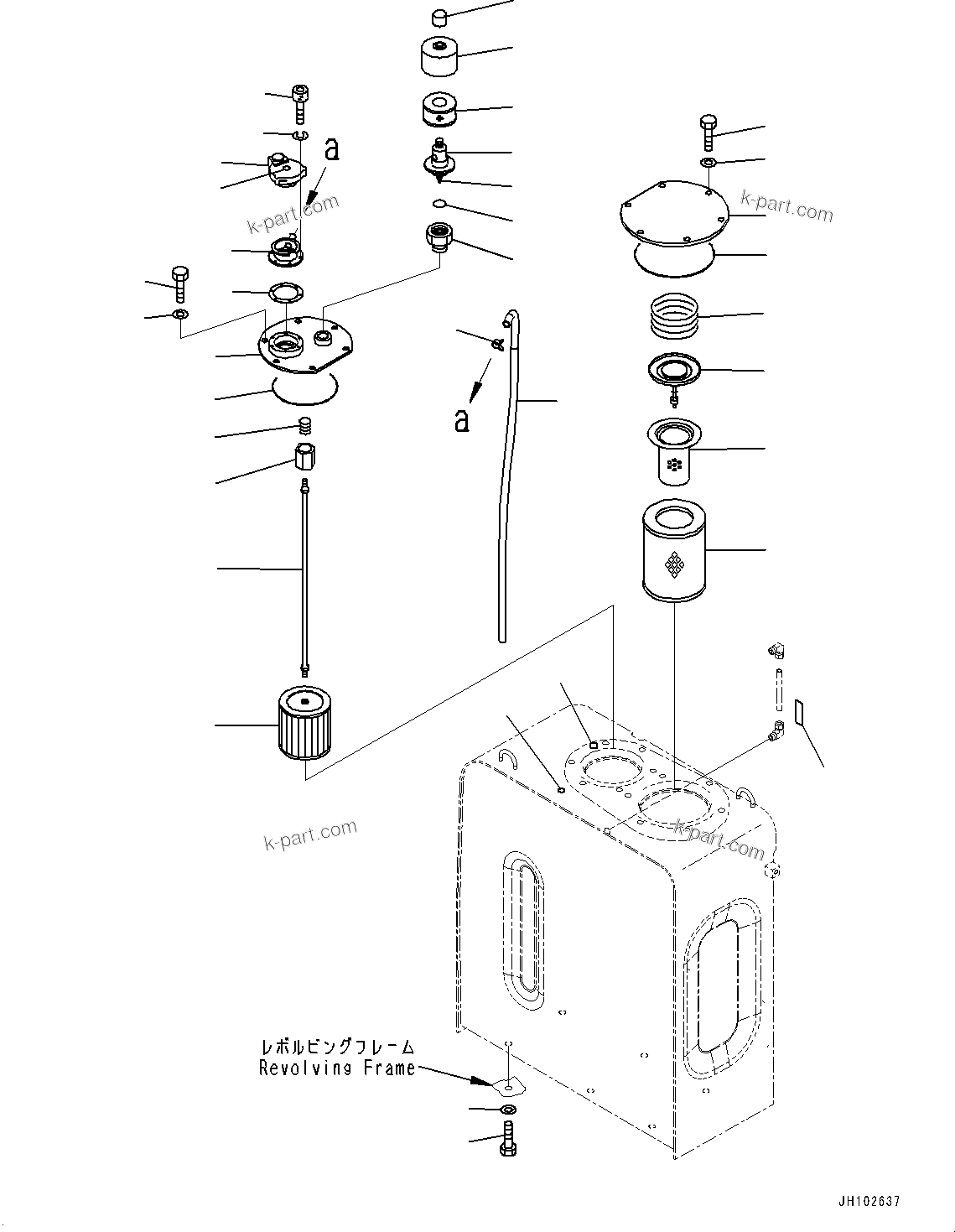 a

k-part.com

k-part.com

a

k-part.com

k-part.com

レボルビングフレーム
Revolving Frame

JH102637