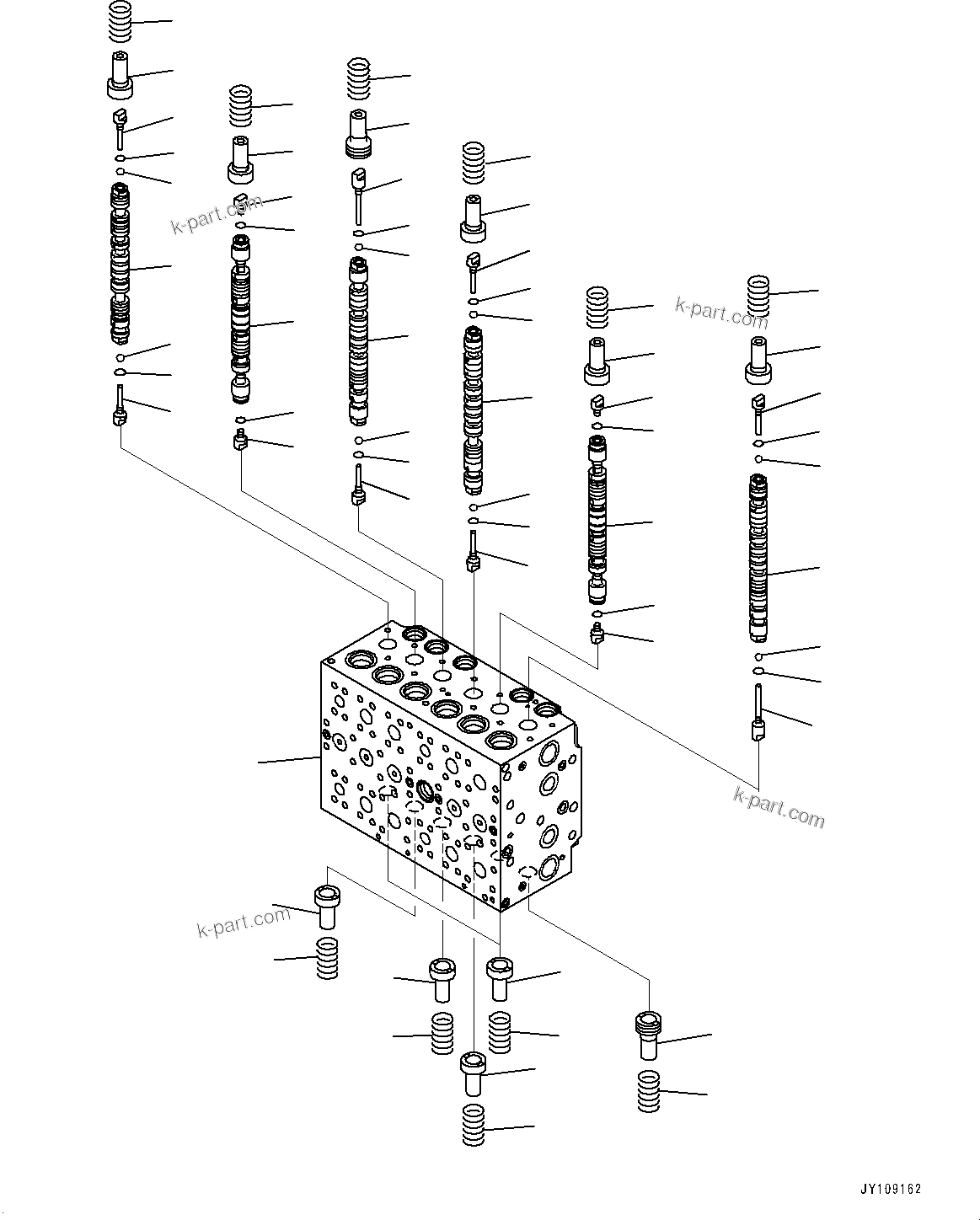 k-part.com

k-part.com

k-part.com

k-part.com

JY109162