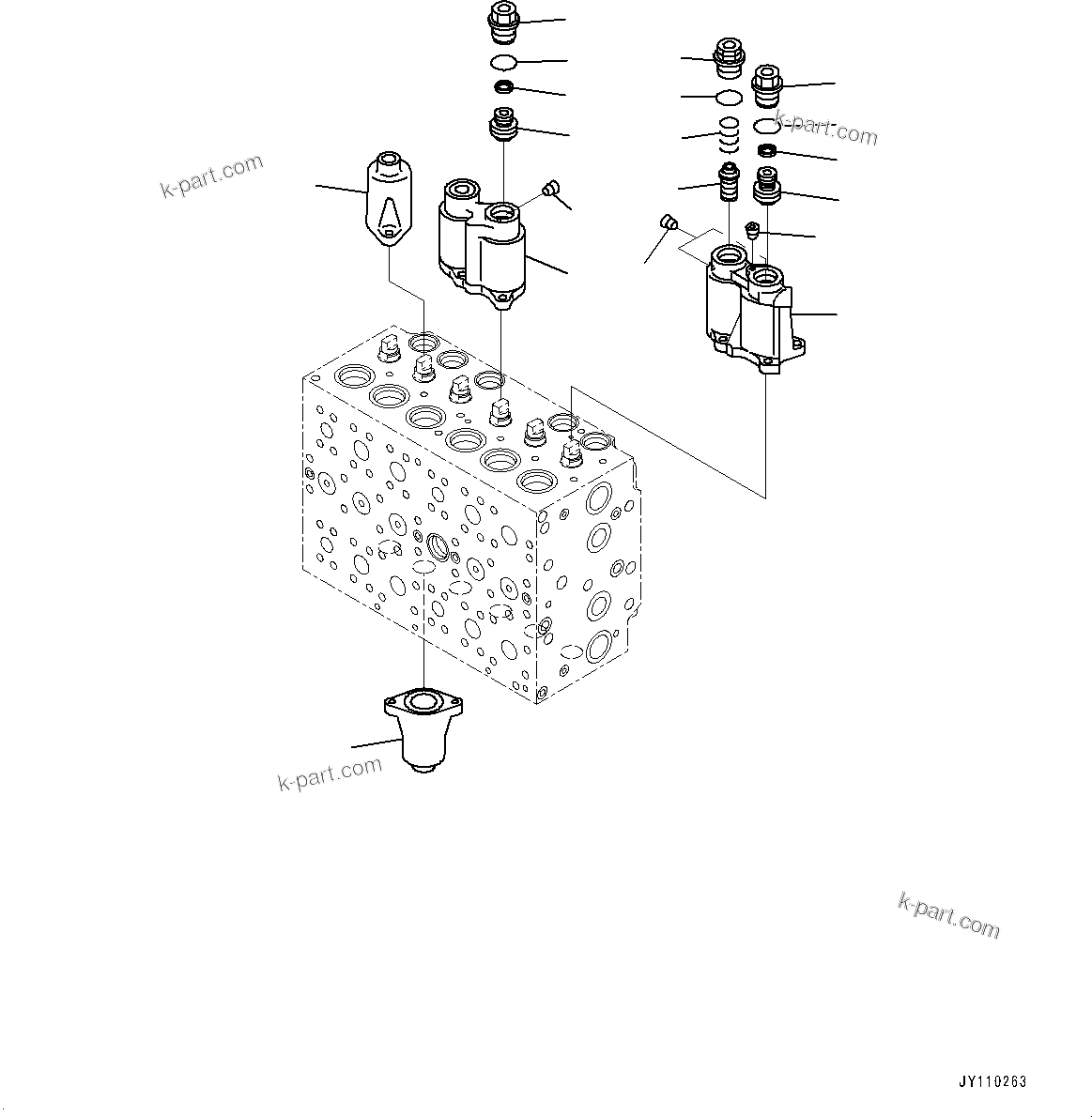 k-part.com

k-part.com

k-part.com

k-part.com

JY110263