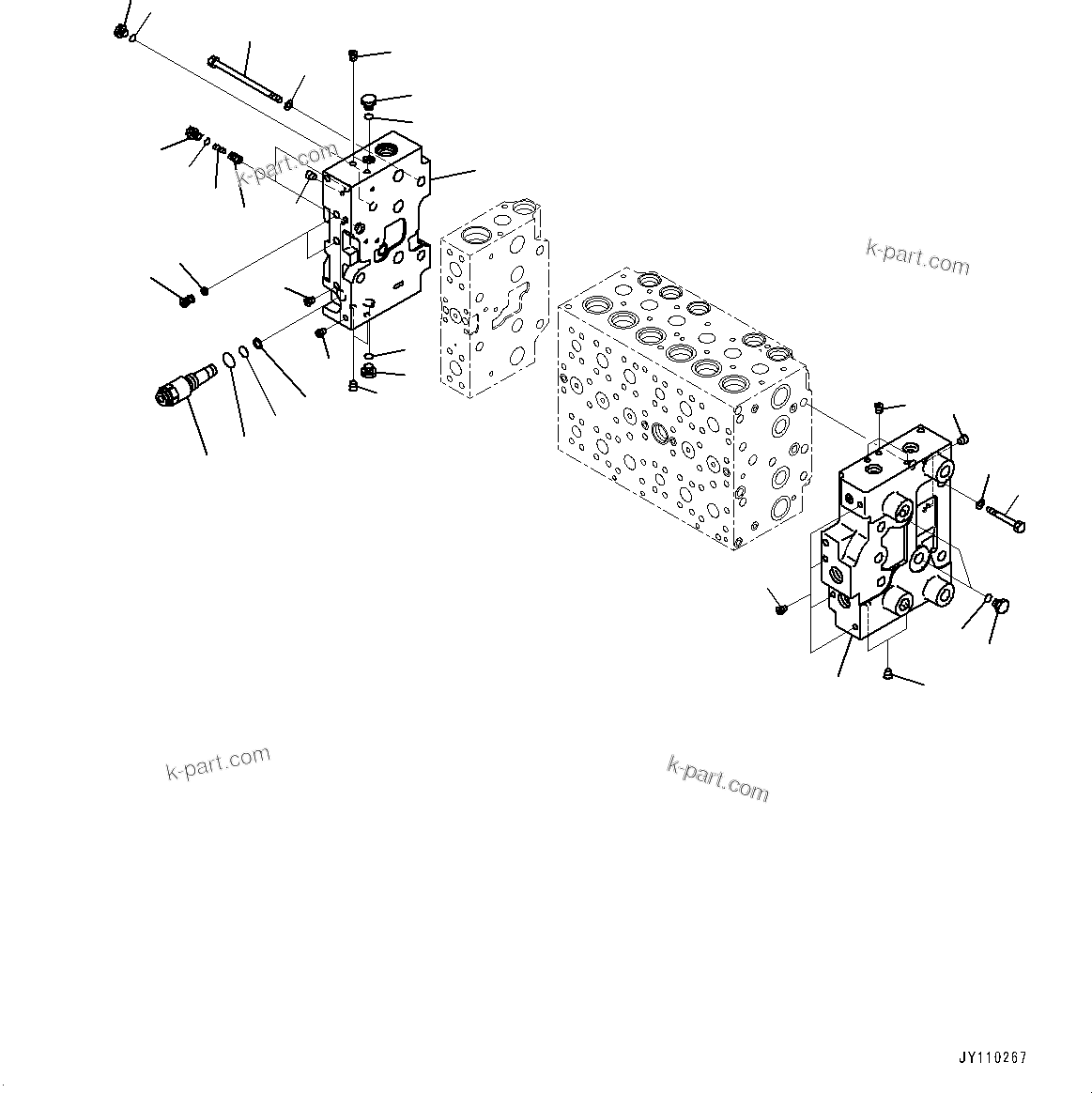 k-part.com

k-part.com

k-part.com

k-part.com

JY110267