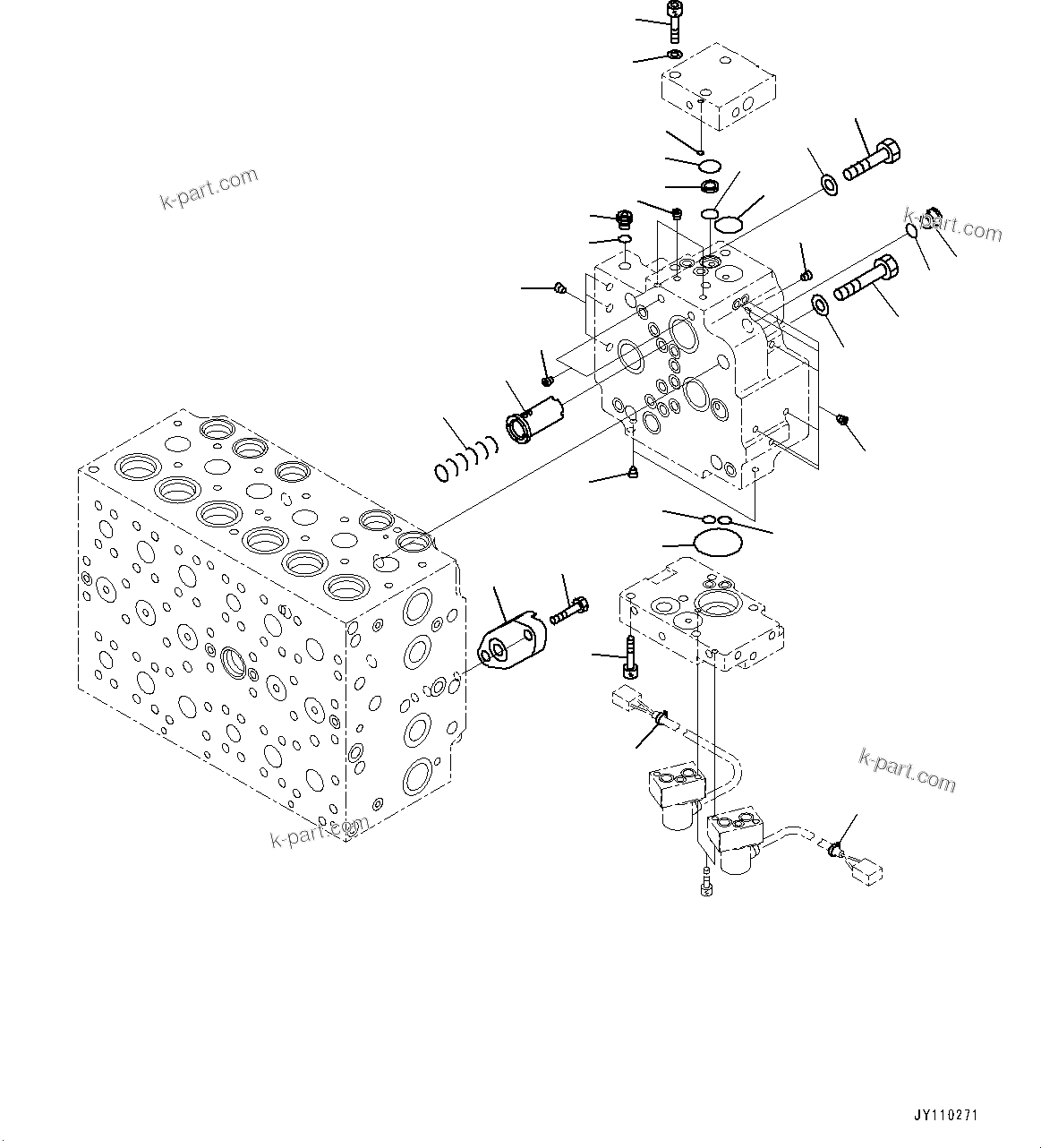 k-part.com

k-part.com

k-part.com

k-part.com

JY110271