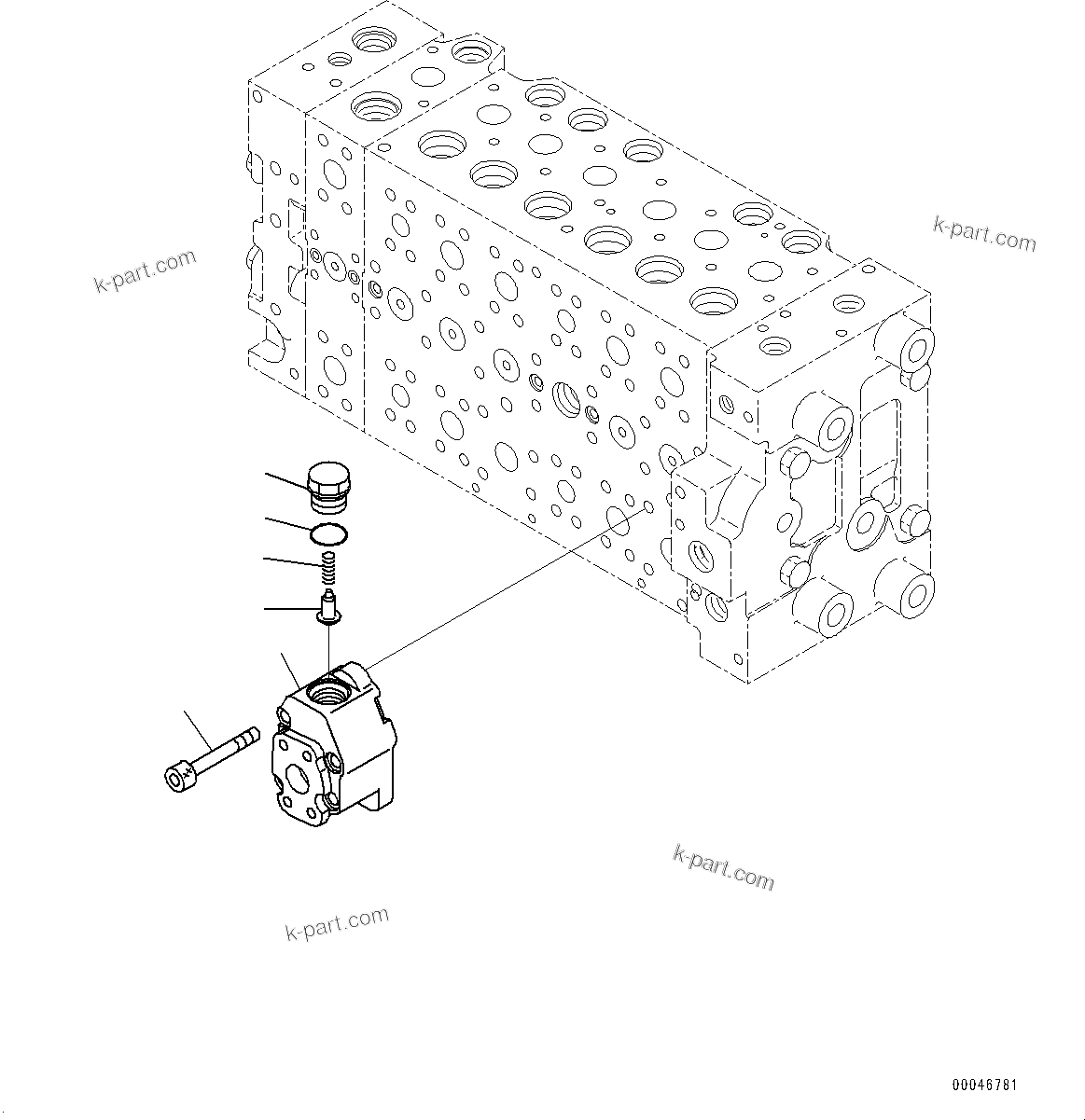 k-part.com

k-part.com

k-part.com

k-part.com

00046781