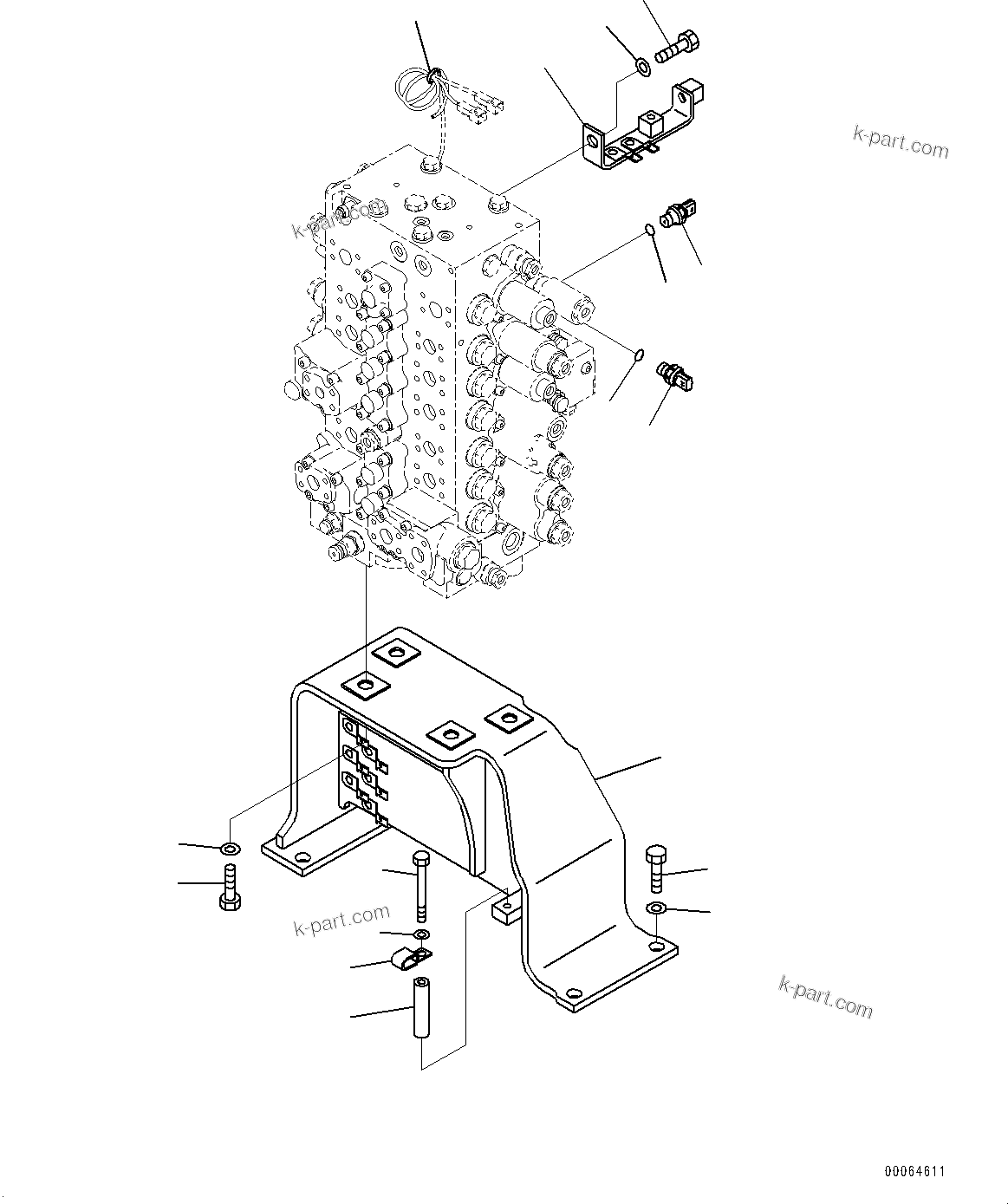 k-part.com

k-part.com

k-part.com

k-part.com

00064611