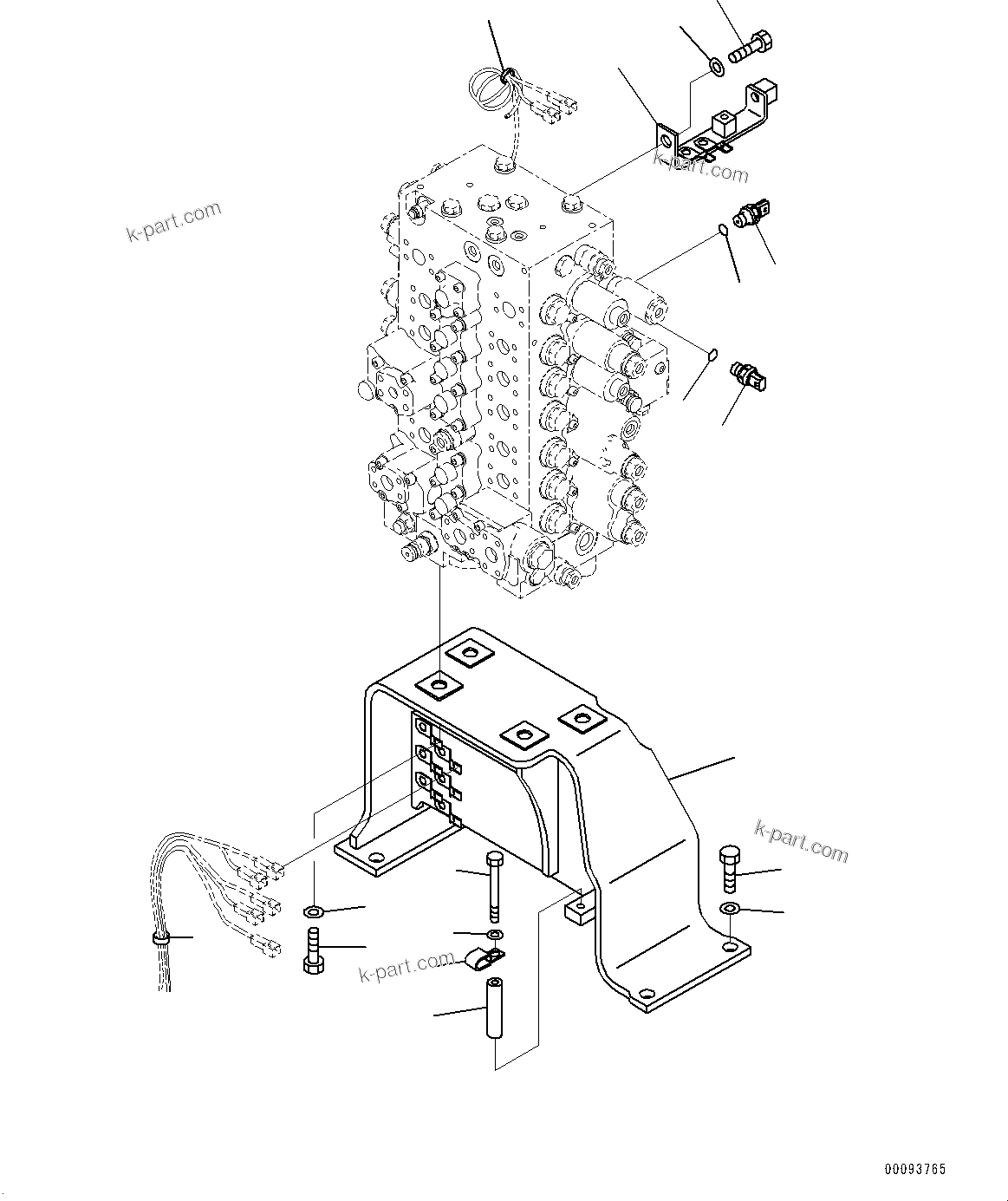 k-part.com

k-part.com

k-part.com

k-part.com

00093765