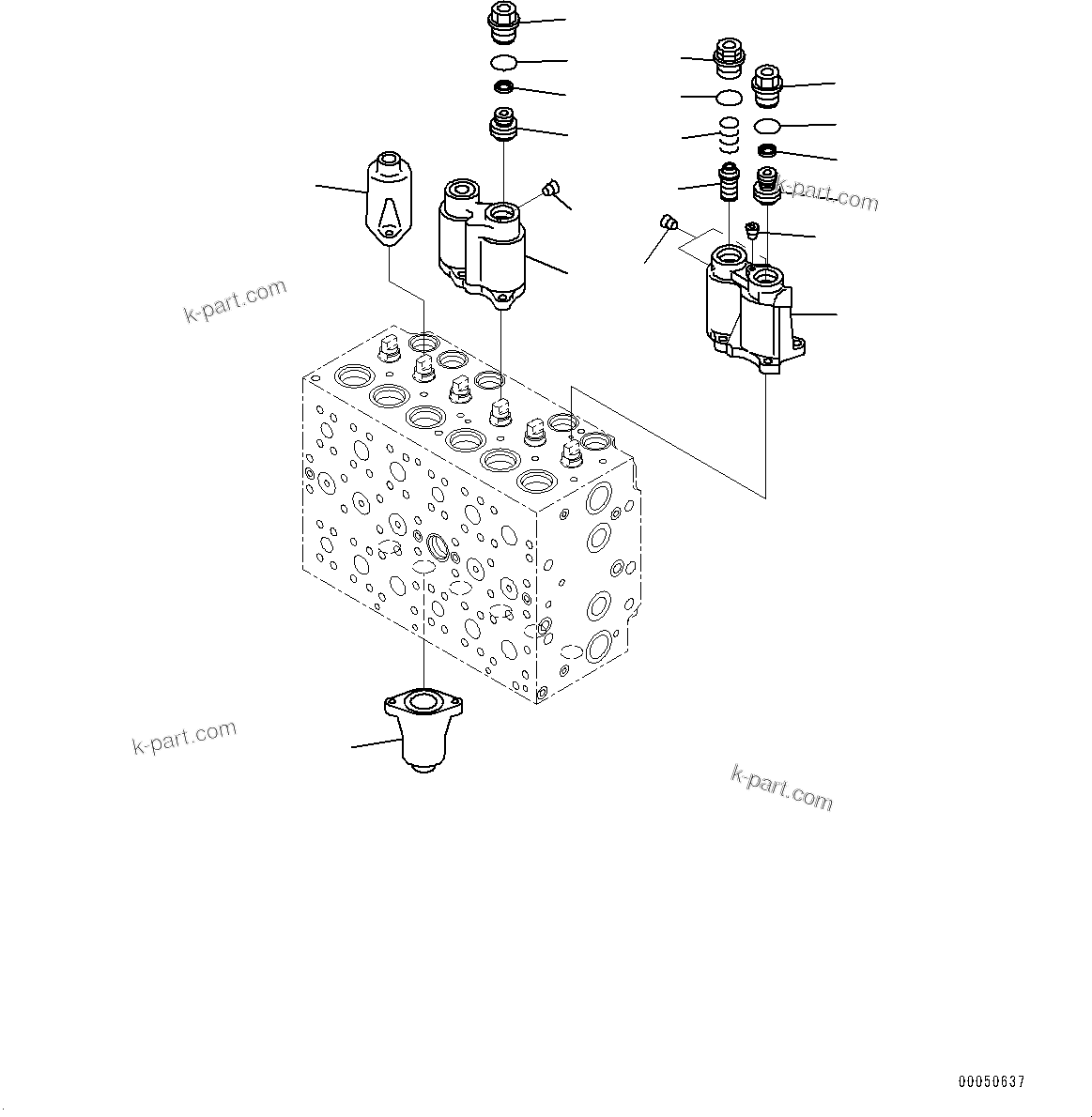 k-part.com

k-part.com

k-part.com

k-part.com

00050637