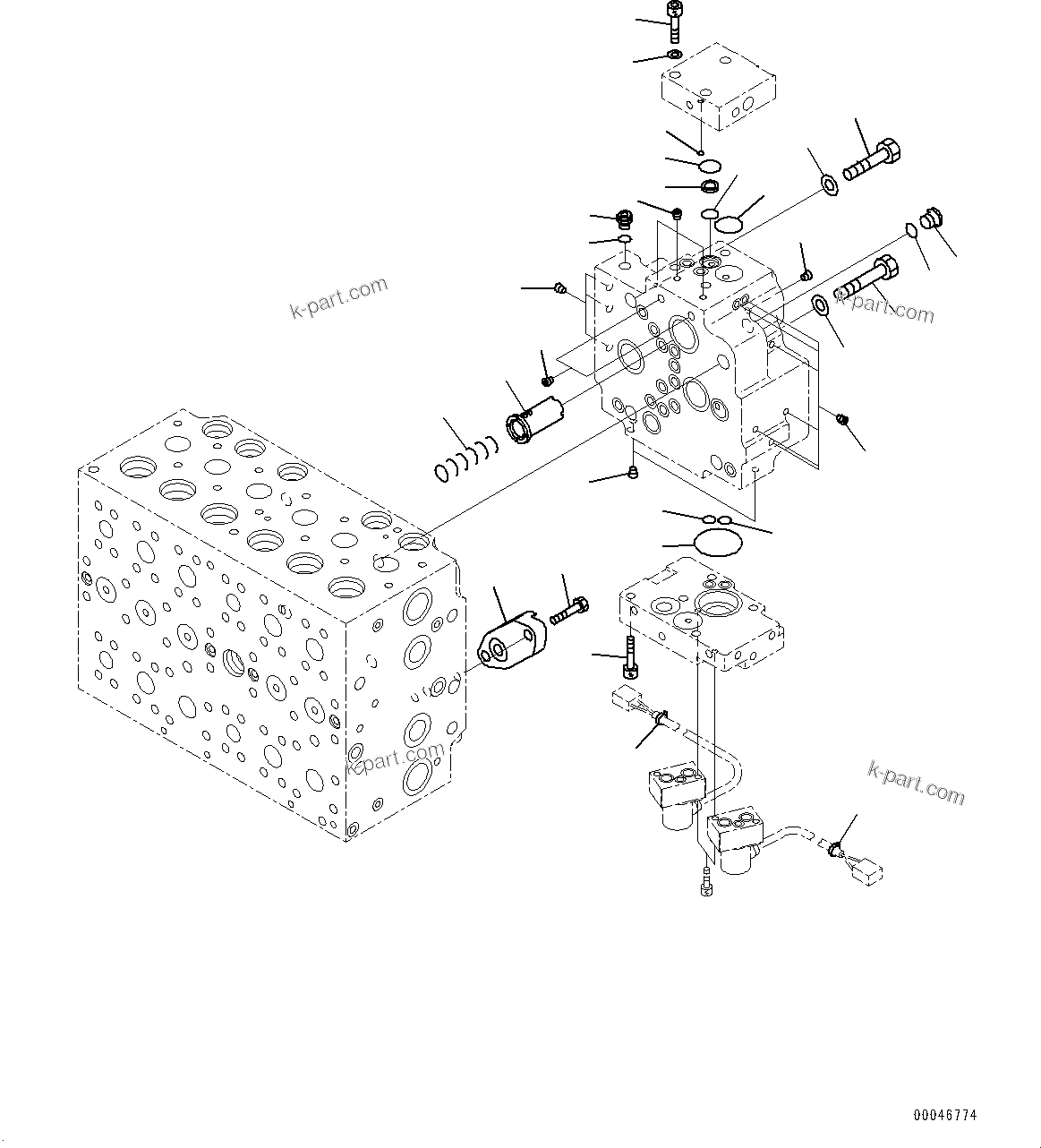 k-part.com

k-part.com

k-part.com

k-part.com

00046774