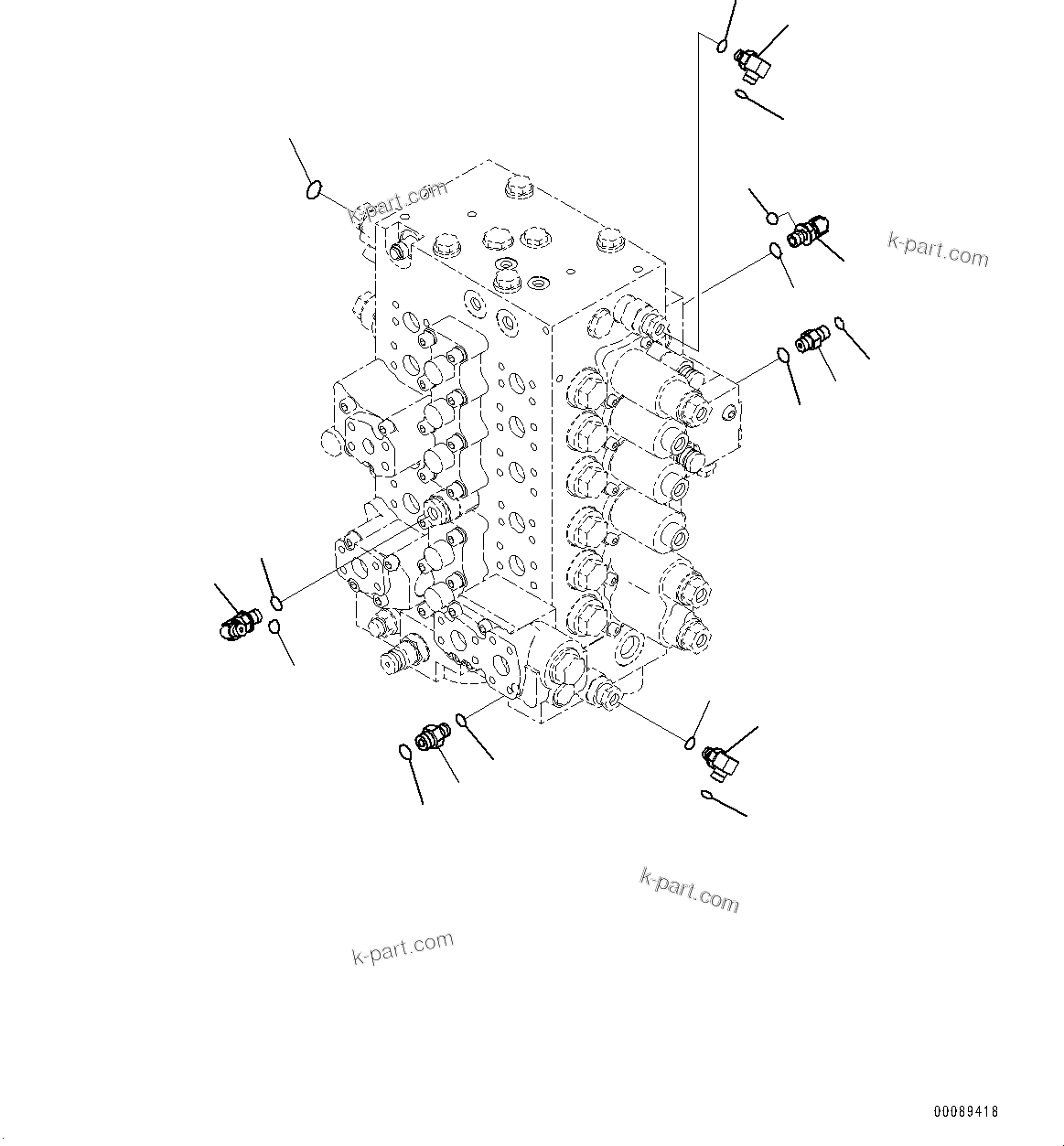 k-part.com

k-part.com

k-part.com

k-part.com

00089418