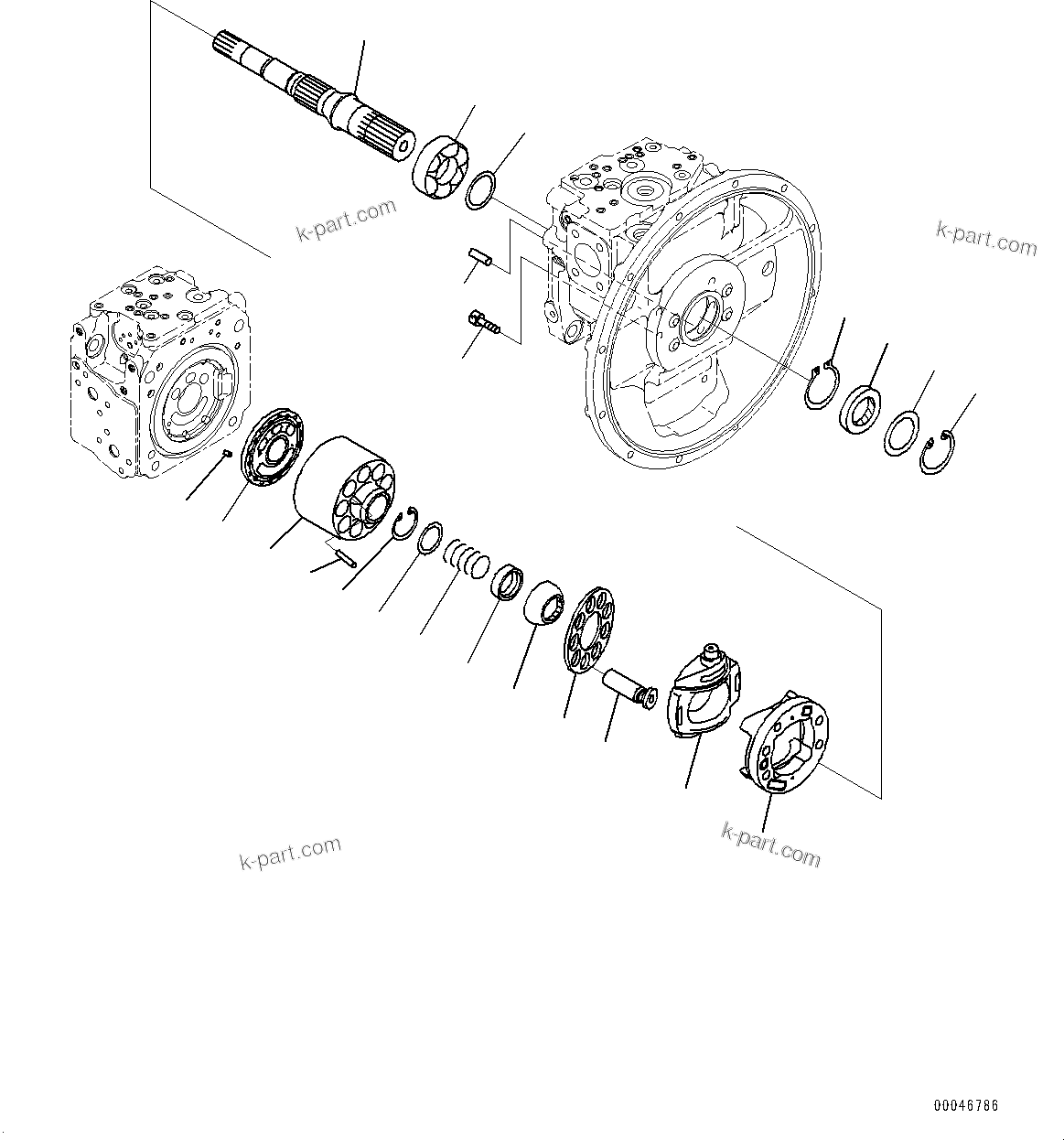 k-part.com

k-part.com

k-part.com

k-part.com

00046786