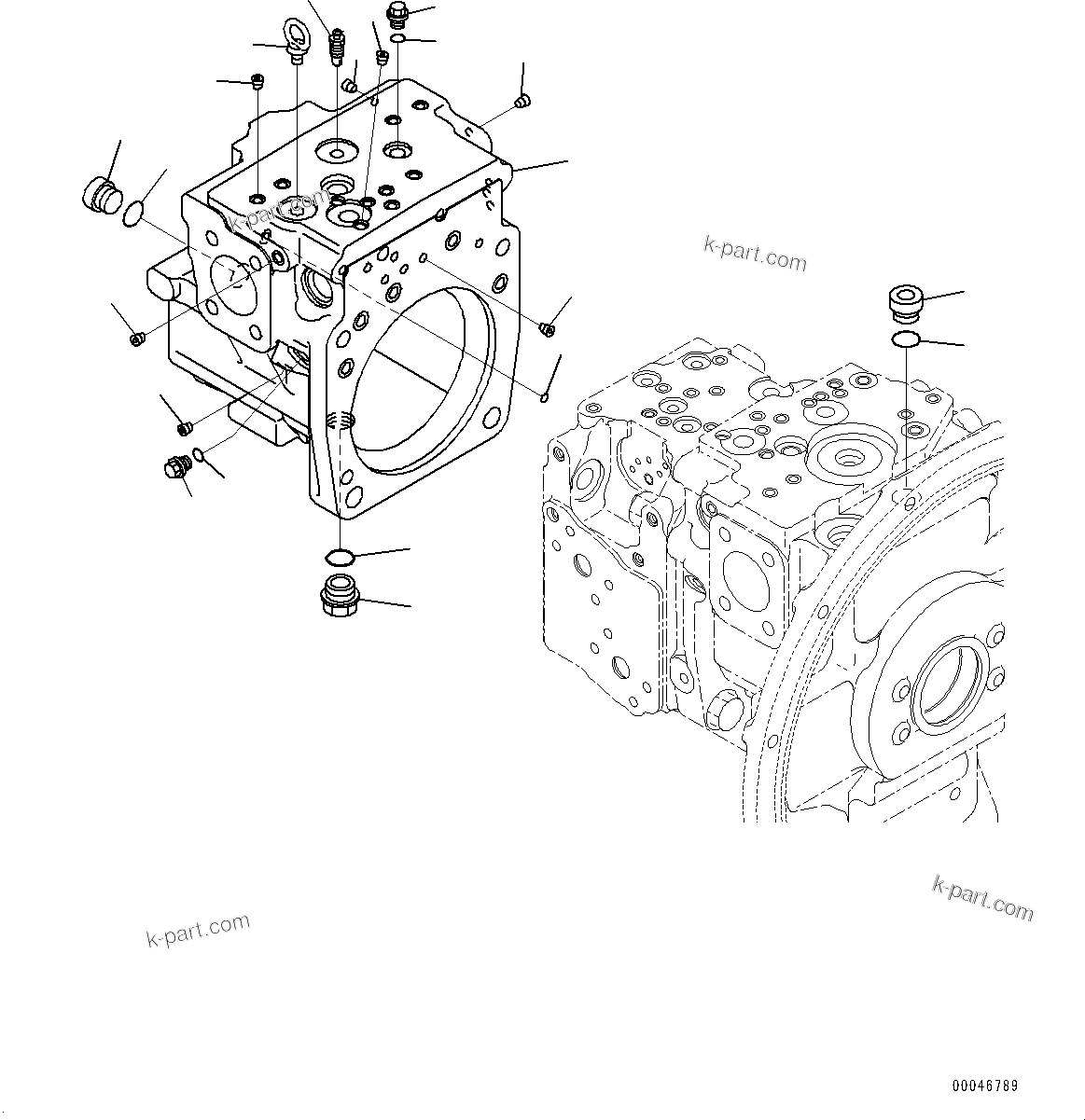 k-part.com

k-part.com

k-part.com

k-part.com

00046789