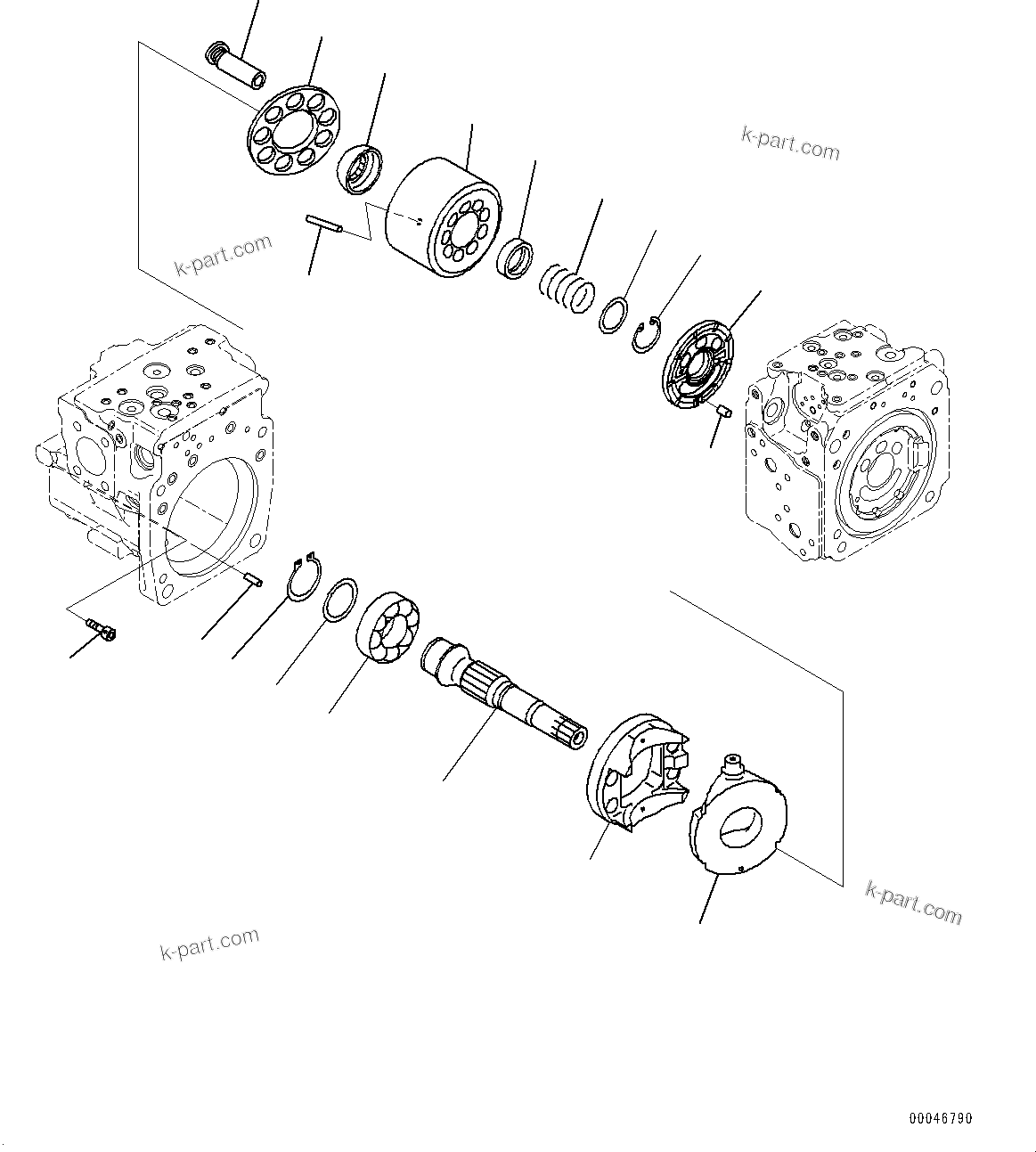 k-part.com

k-part.com

k-part.com

k-part.com

00046790