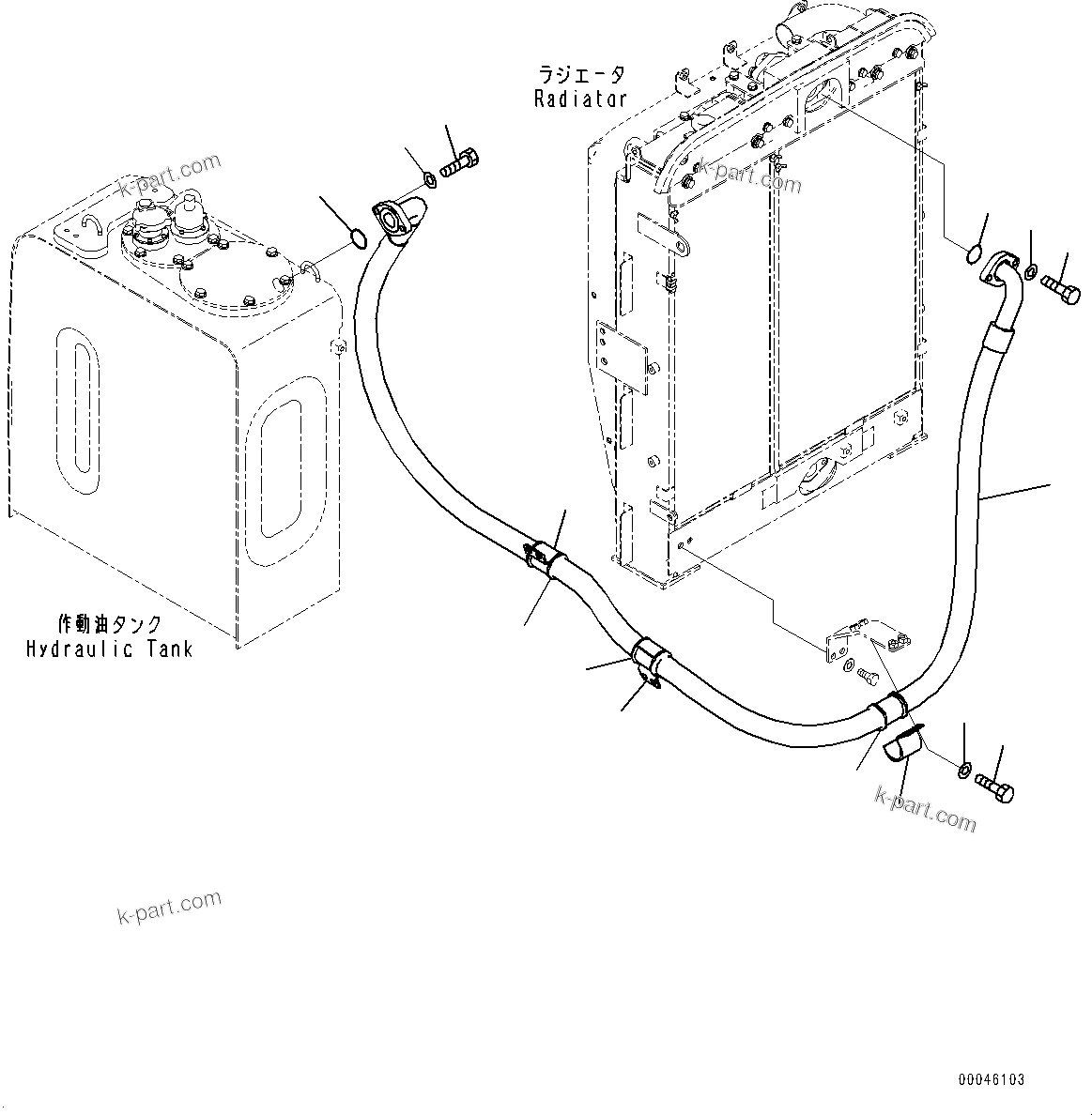 ラジエータ
Radiator

k-part.com

k-part.com

作動油タンク
Hydraulic Tank

k-part.com

k-part.com

00046103