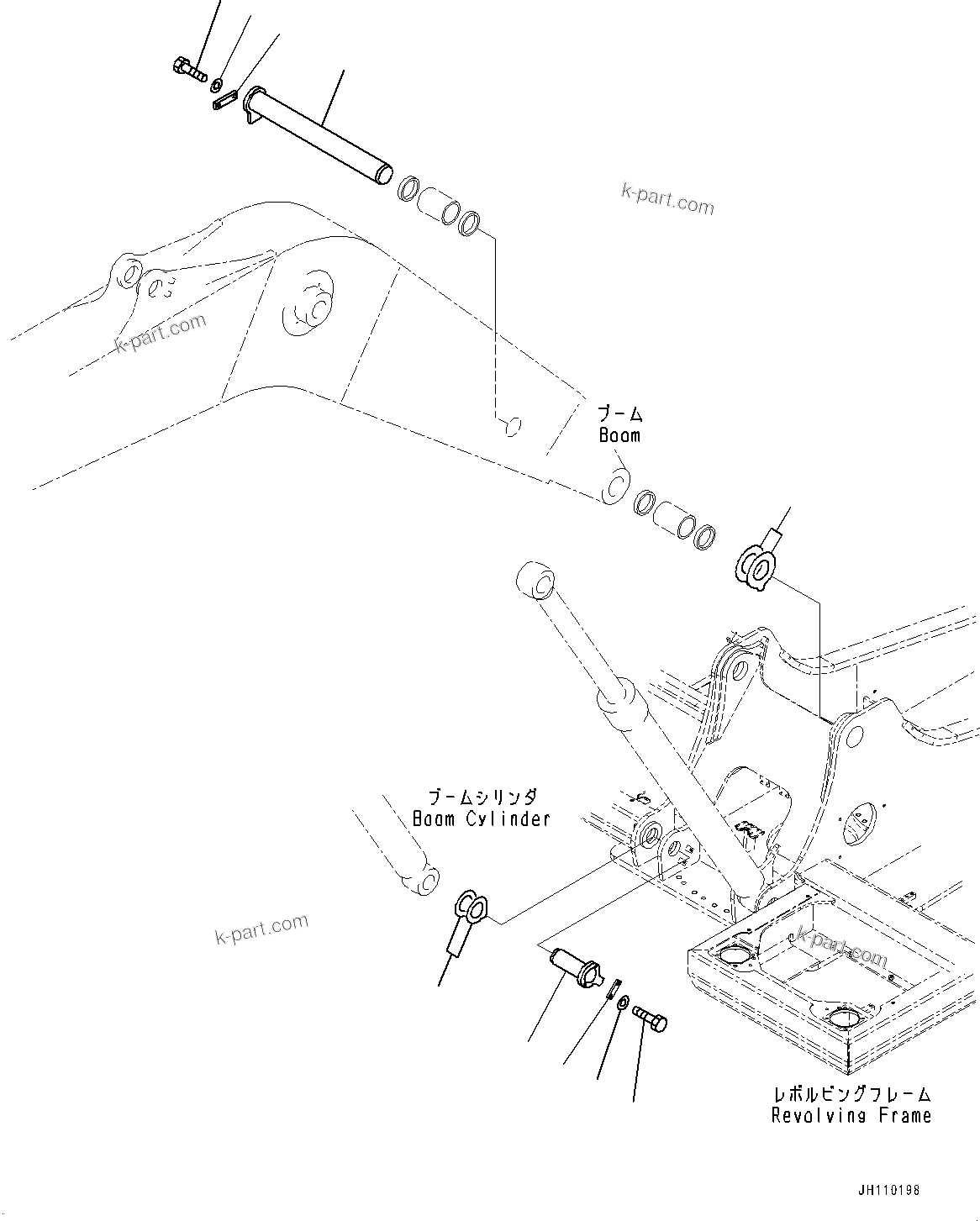 k-part.com

k-part.com

ブーム
Boom

ブームシリンダ
Boom Cylinder

k-part.com

k-part.com

レボルビングフレーム
Revolving Frame

JH110198