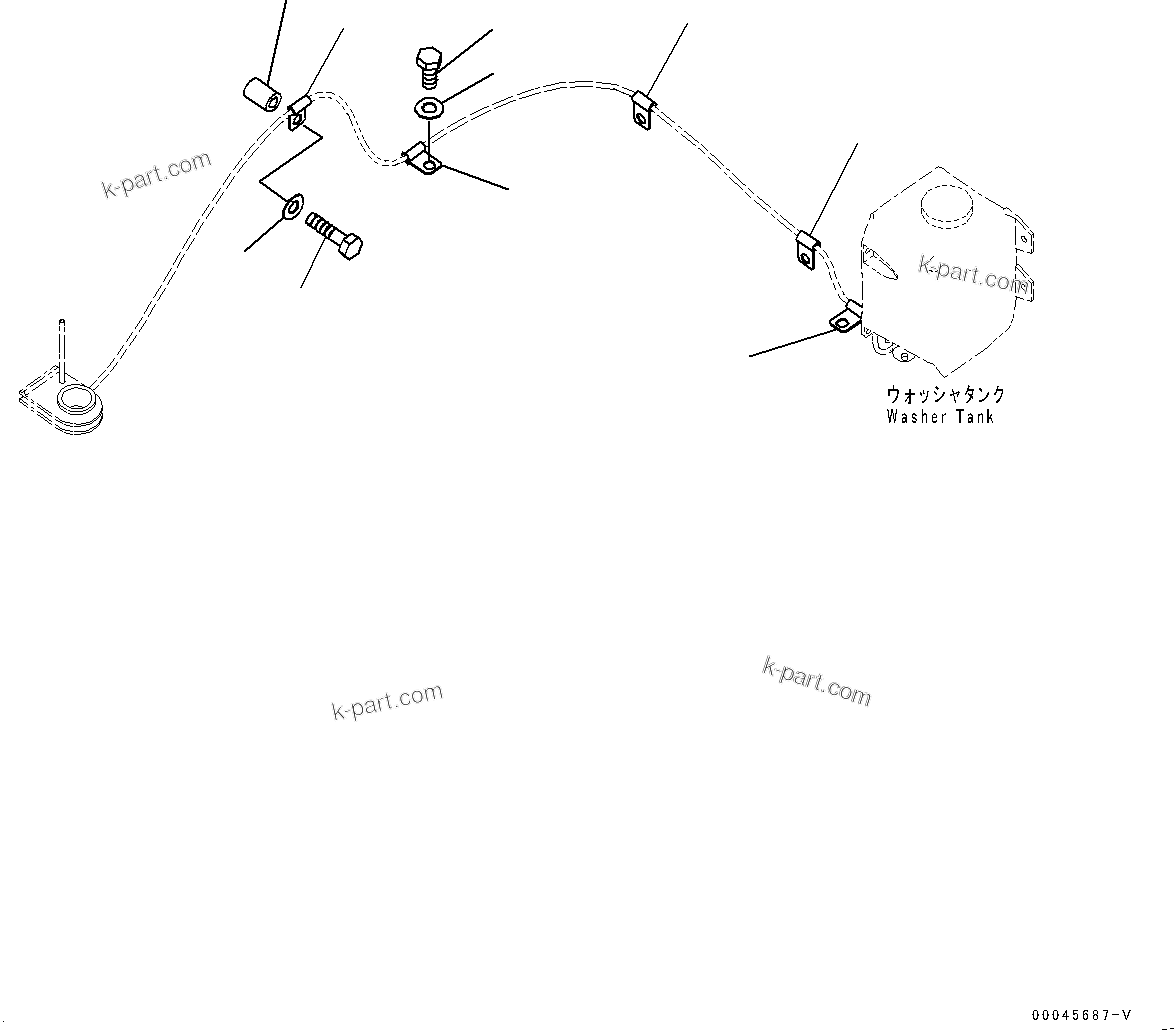 k-part.com

k-part.com

ウォッシャタンク
Washer Tank

k-part.com

k-part.com

00045687-V