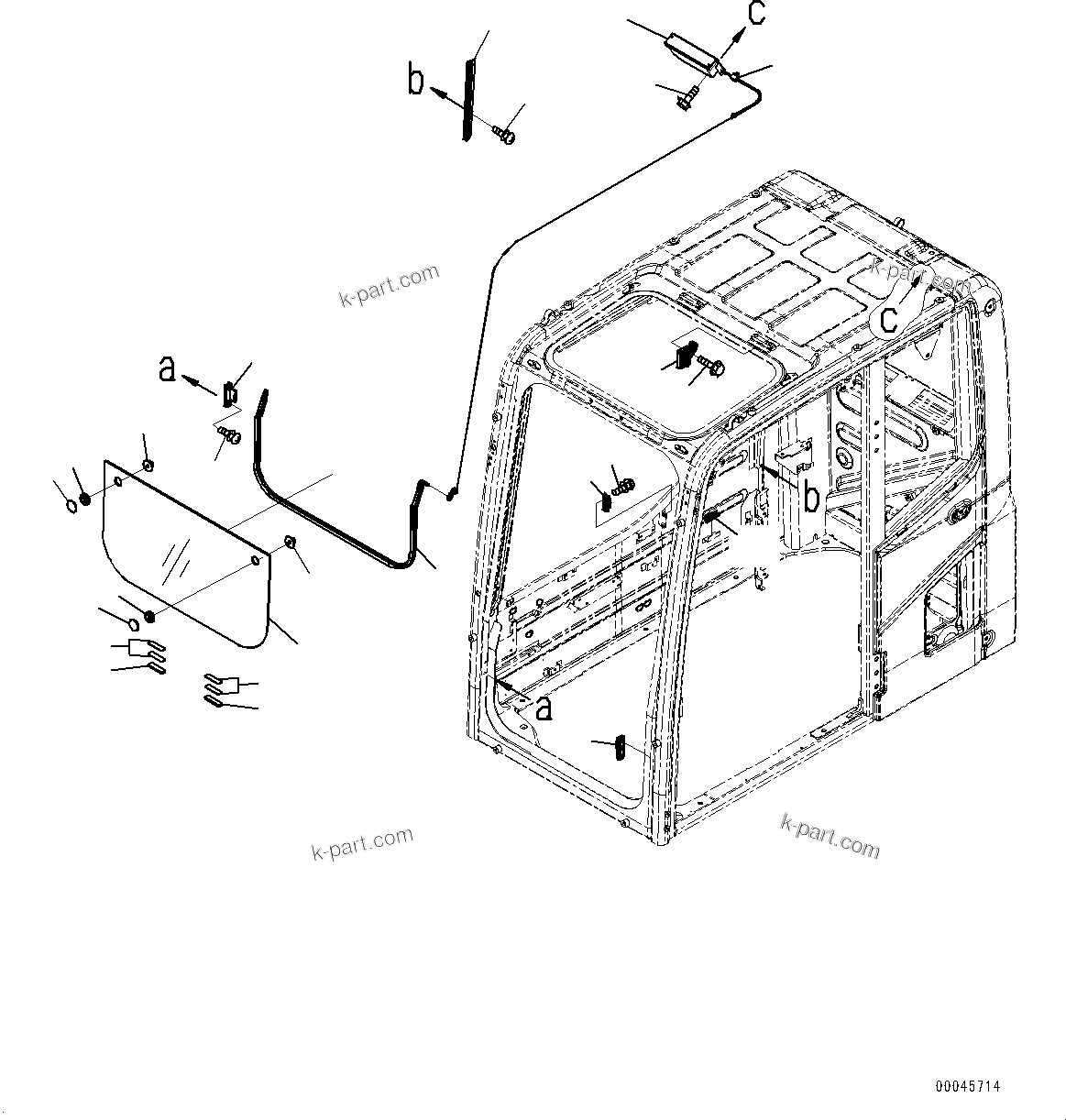 c
b
k-part.com
k-part.com
c
a
b
a
k-part.com
k-part.com
00045714