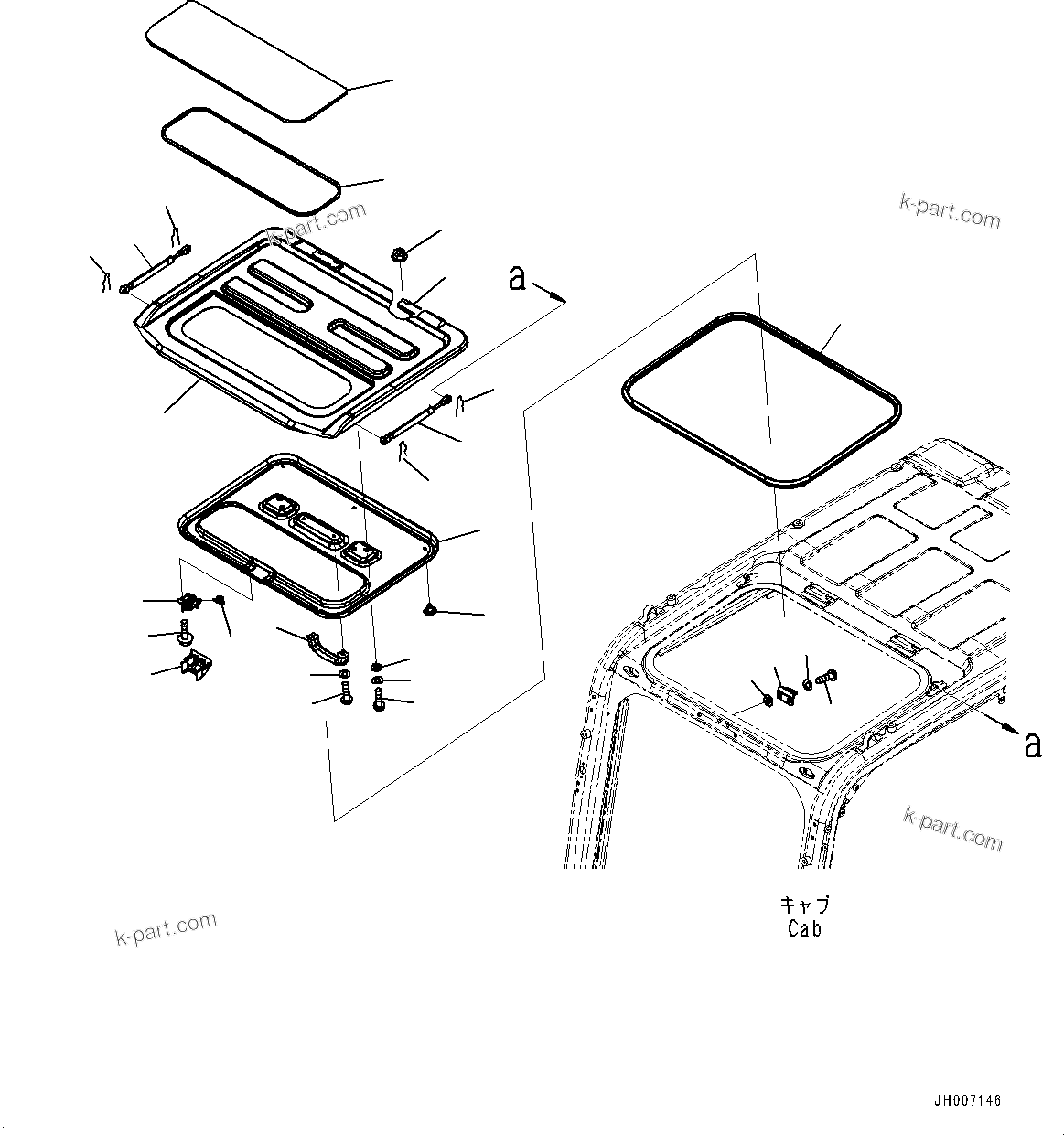 k-part.com

k-part.com

a

a

k-part.com

k-part.com

キャブ
Cab

JH007146