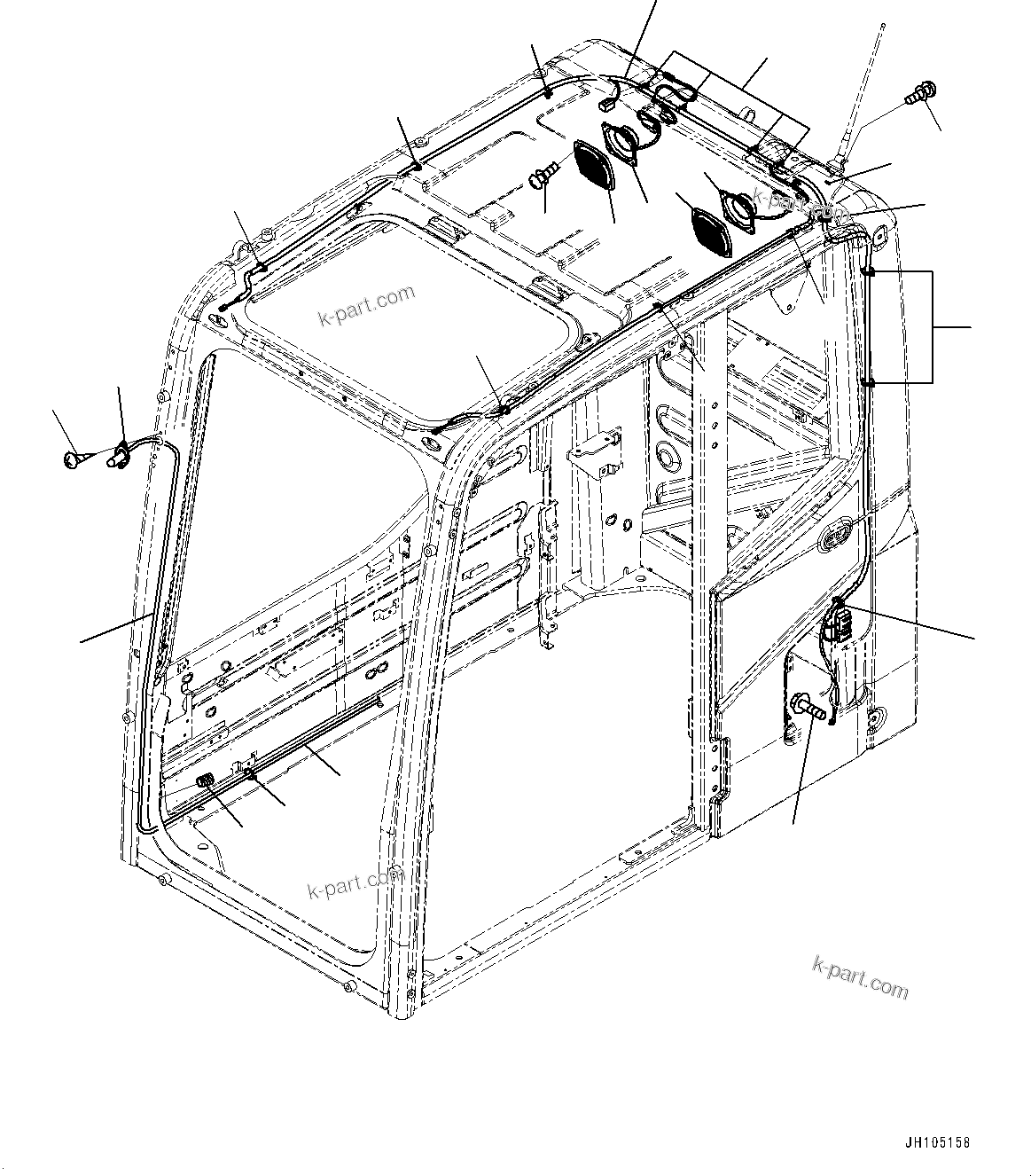 k-part.com

k-part.com

k-part.com

k-part.com

JH105158