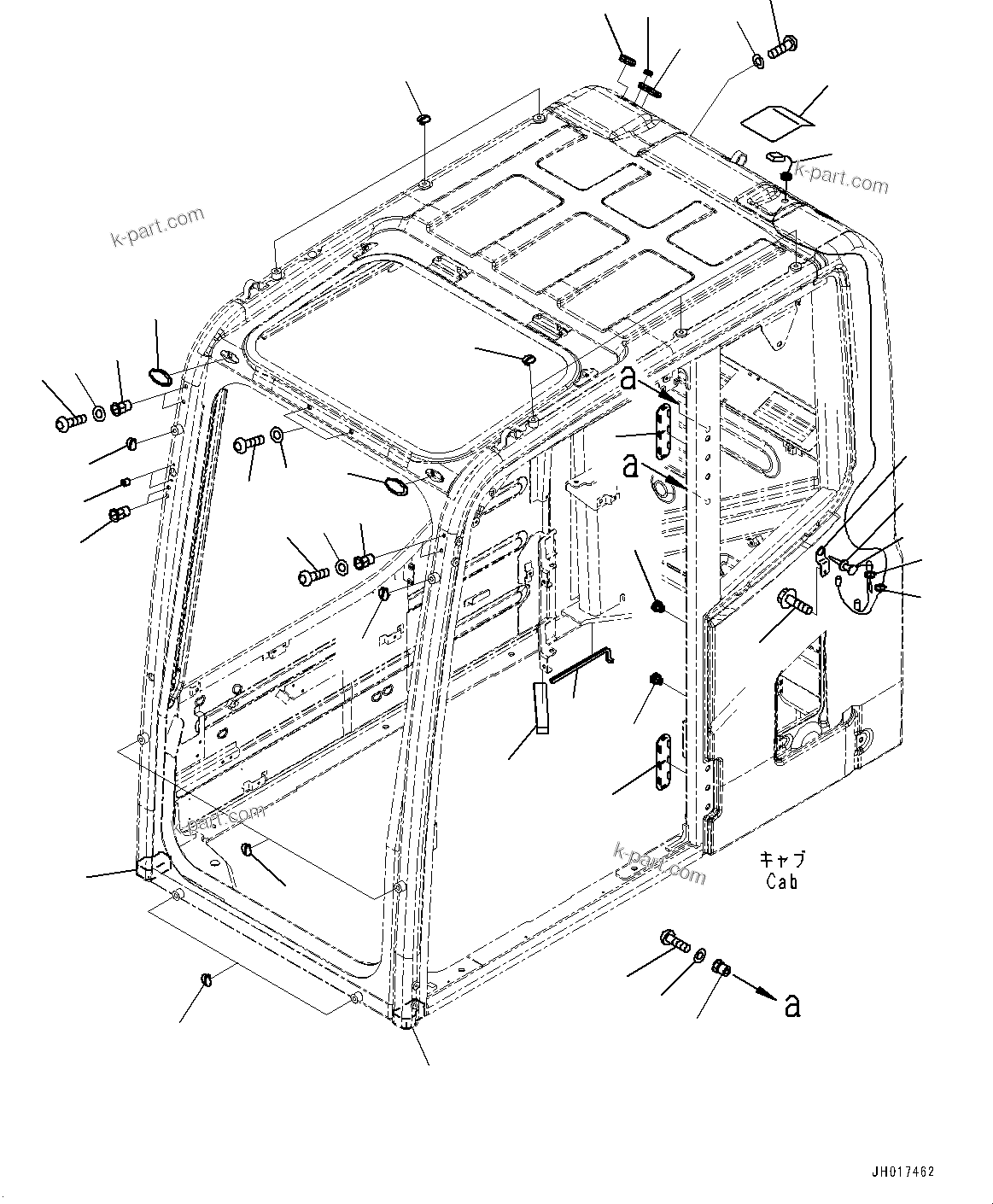 k-part.com

k-part.com

a

a

k-part.com

k-part.com

キャブ
Cab

a

JH017462