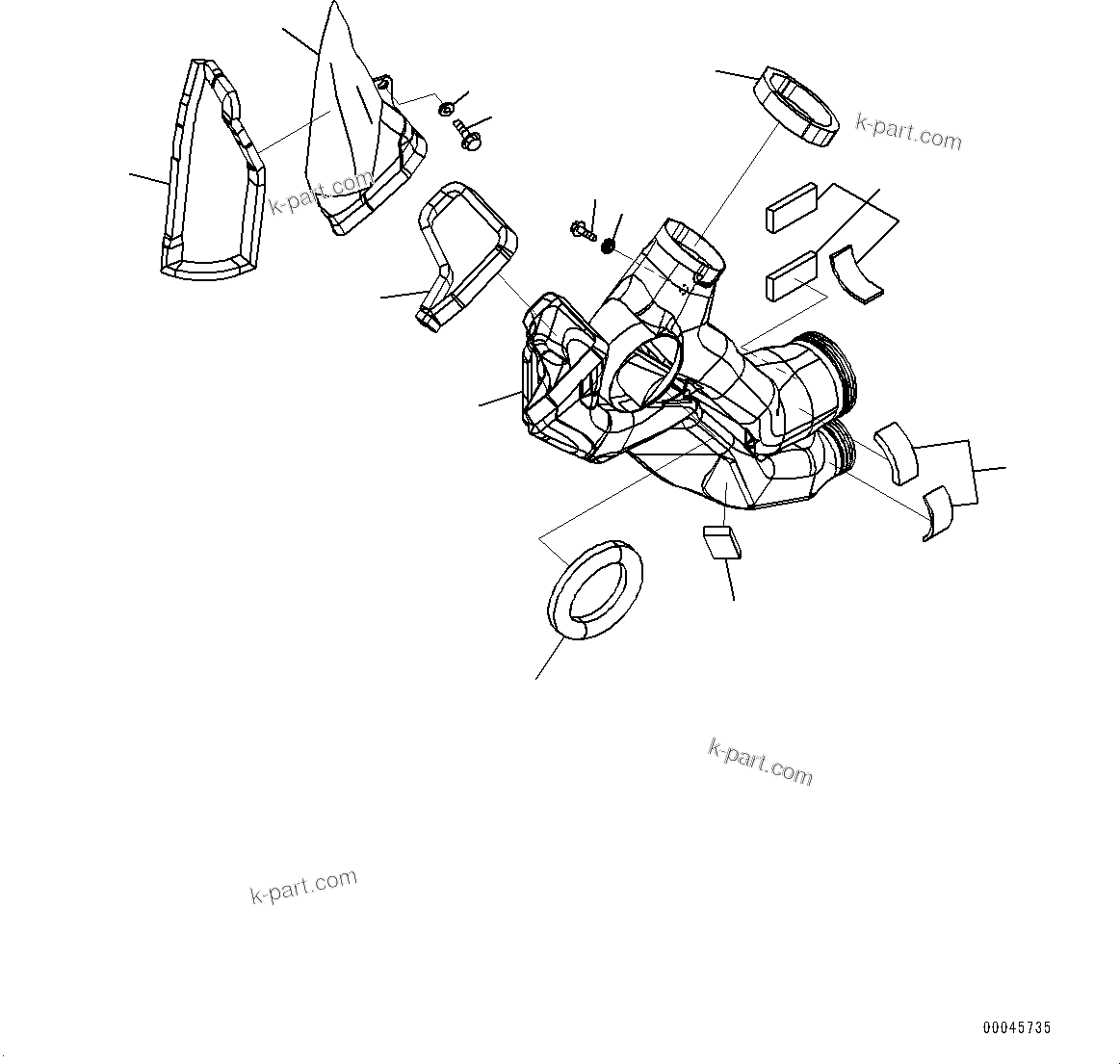 k-part.com

k-part.com

k-part.com

k-part.com

00045735