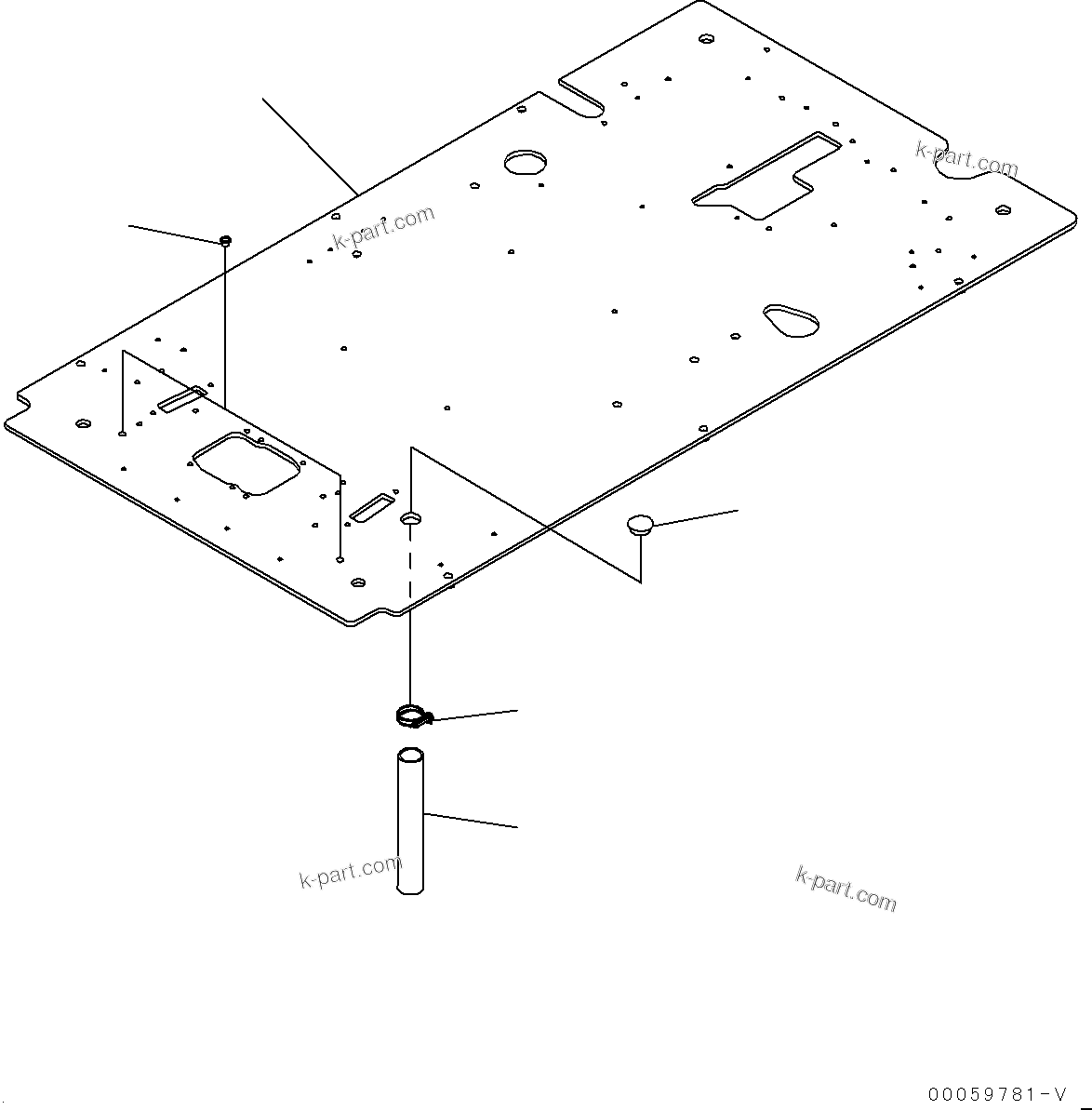 k-part.com

k-part.com

k-part.com

k-part.com

00059781-V