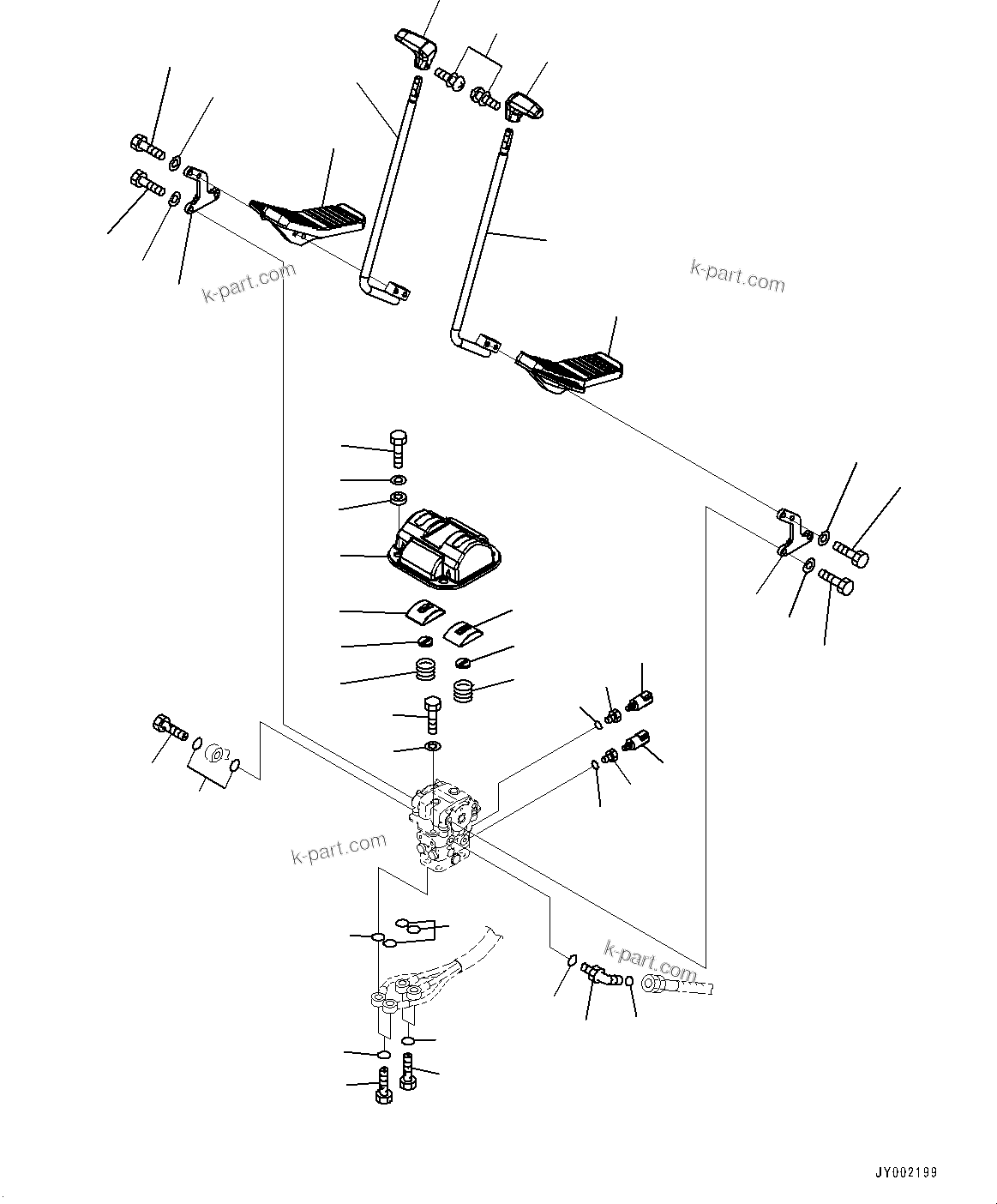 k-part.com

k-part.com

k-part.com

k-part.com

JY002199