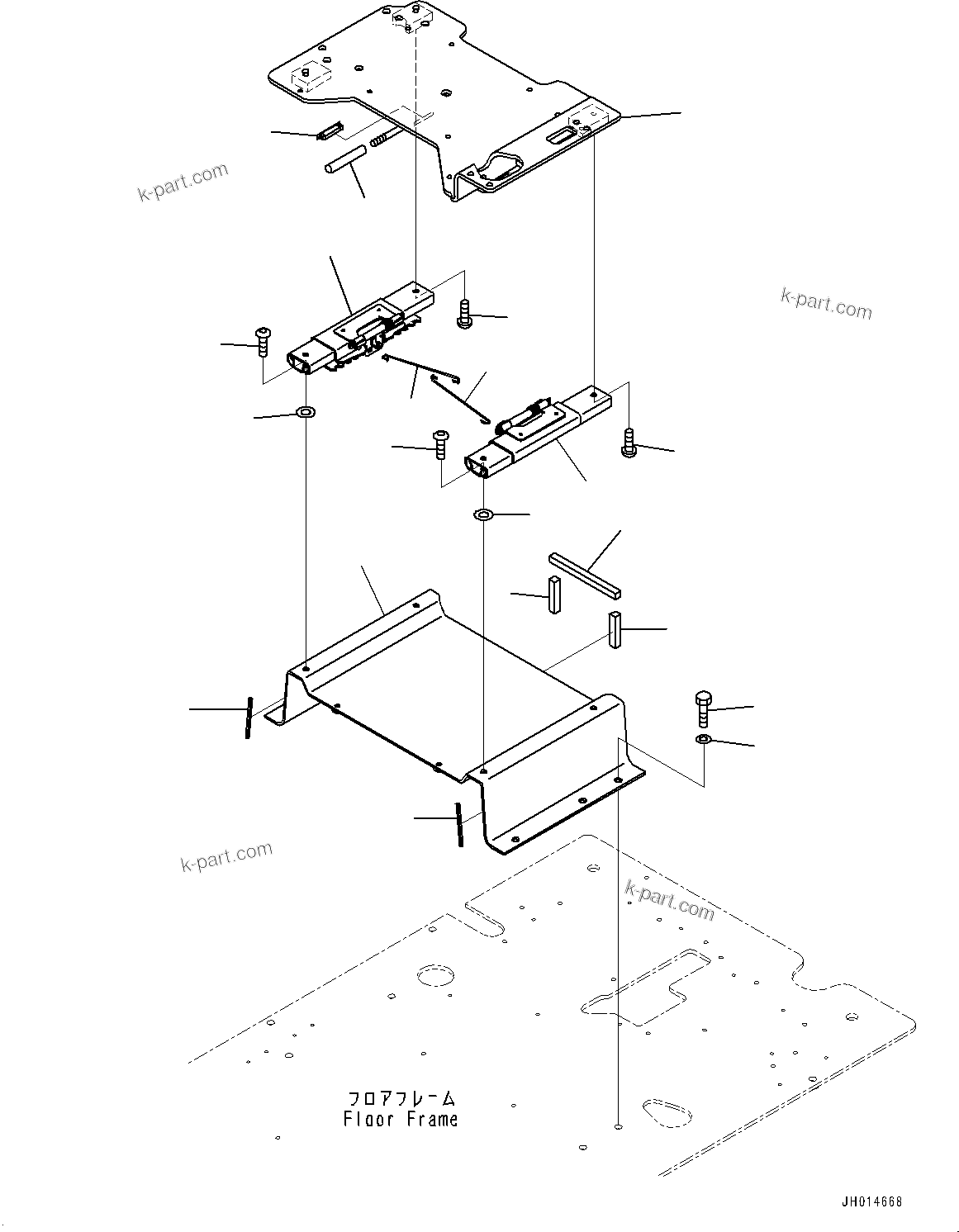 k-part.com

k-part.com

k-part.com

k-part.com

フロアフレーム
Floor Frame

JH014668