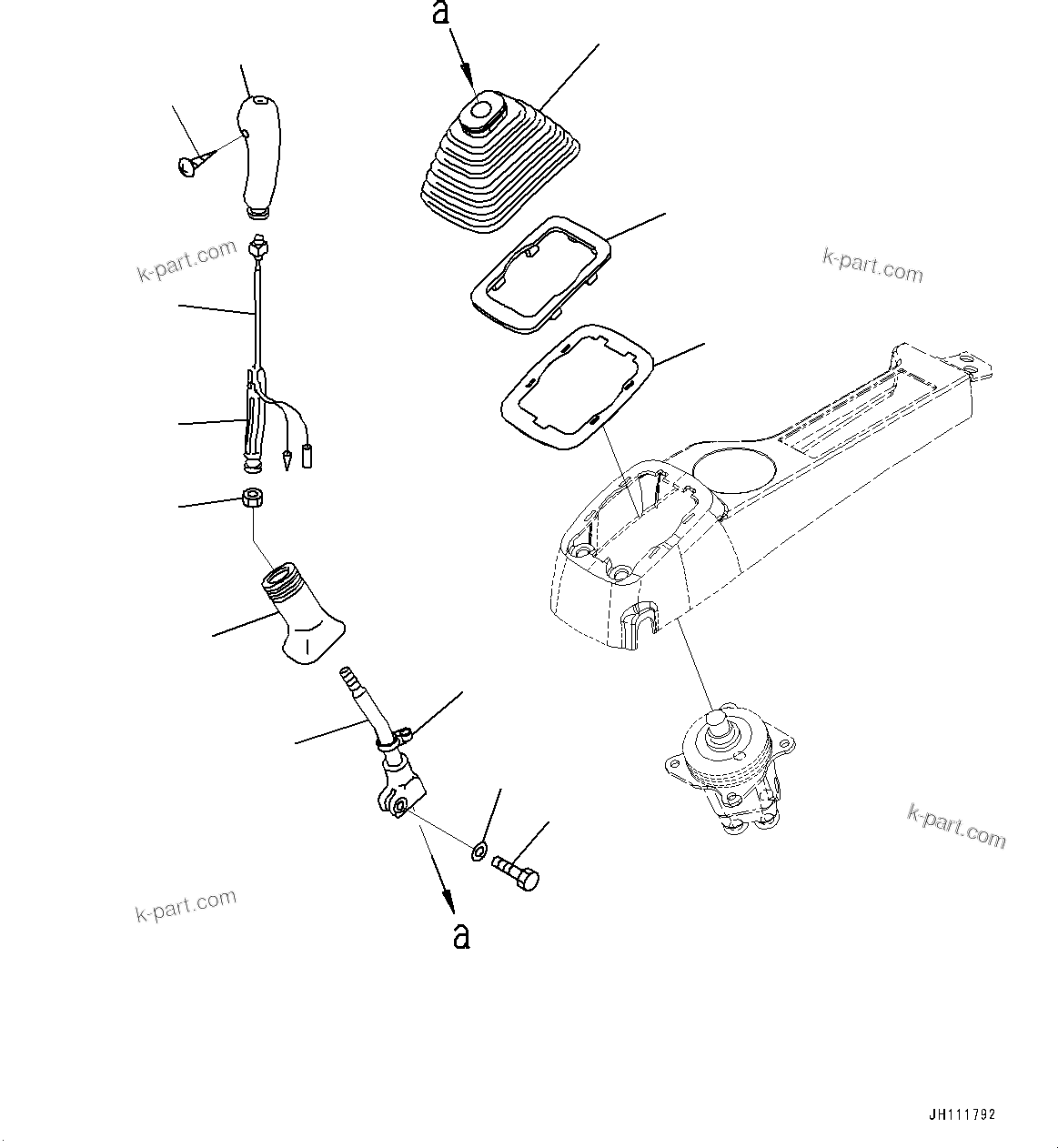 a

k-part.com

k-part.com

k-part.com

k-part.com

a

JH111792