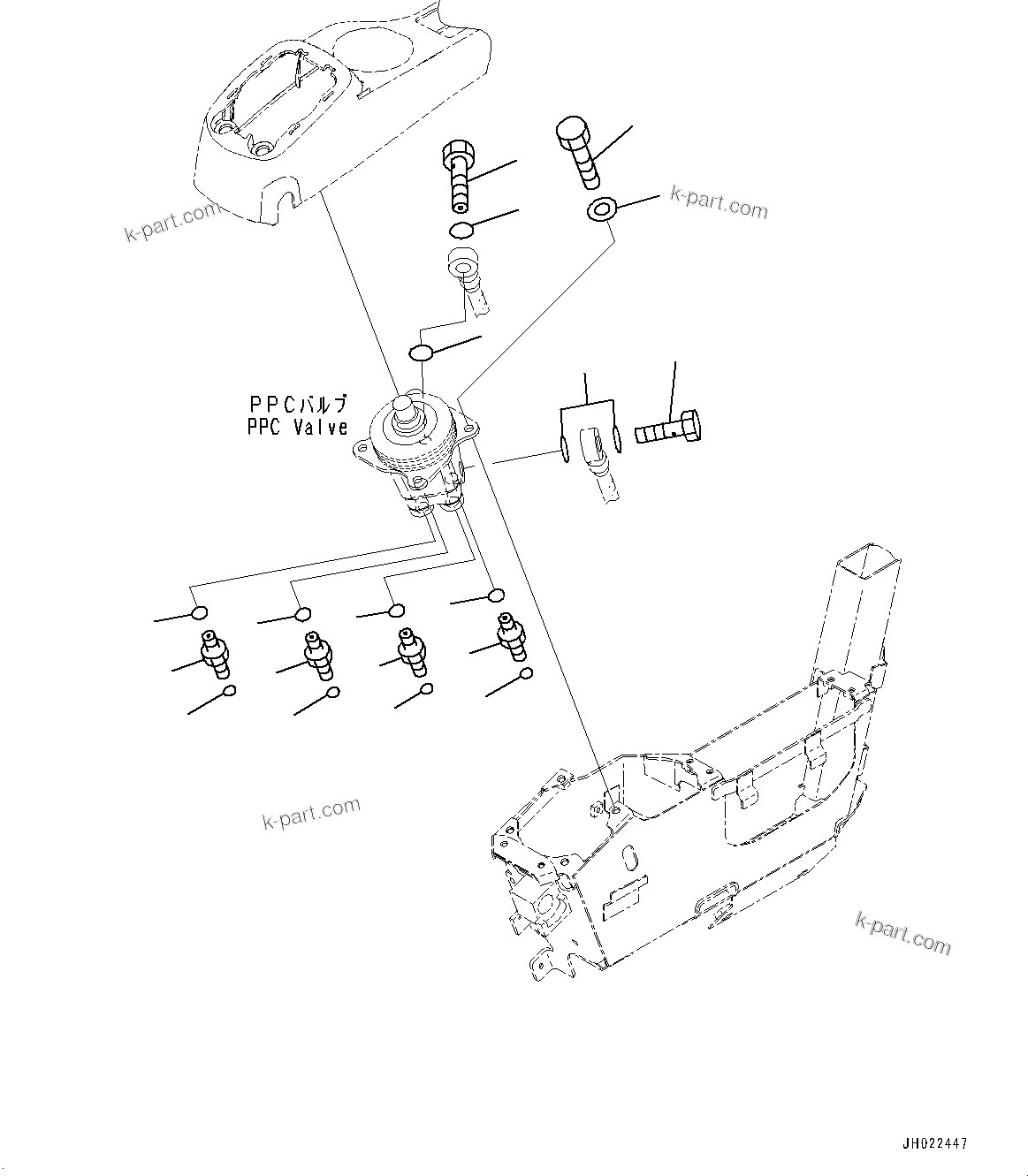 k-part.com

k-part.com

PPCバルブ
PPC Valve

k-part.com

k-part.com

JH022447