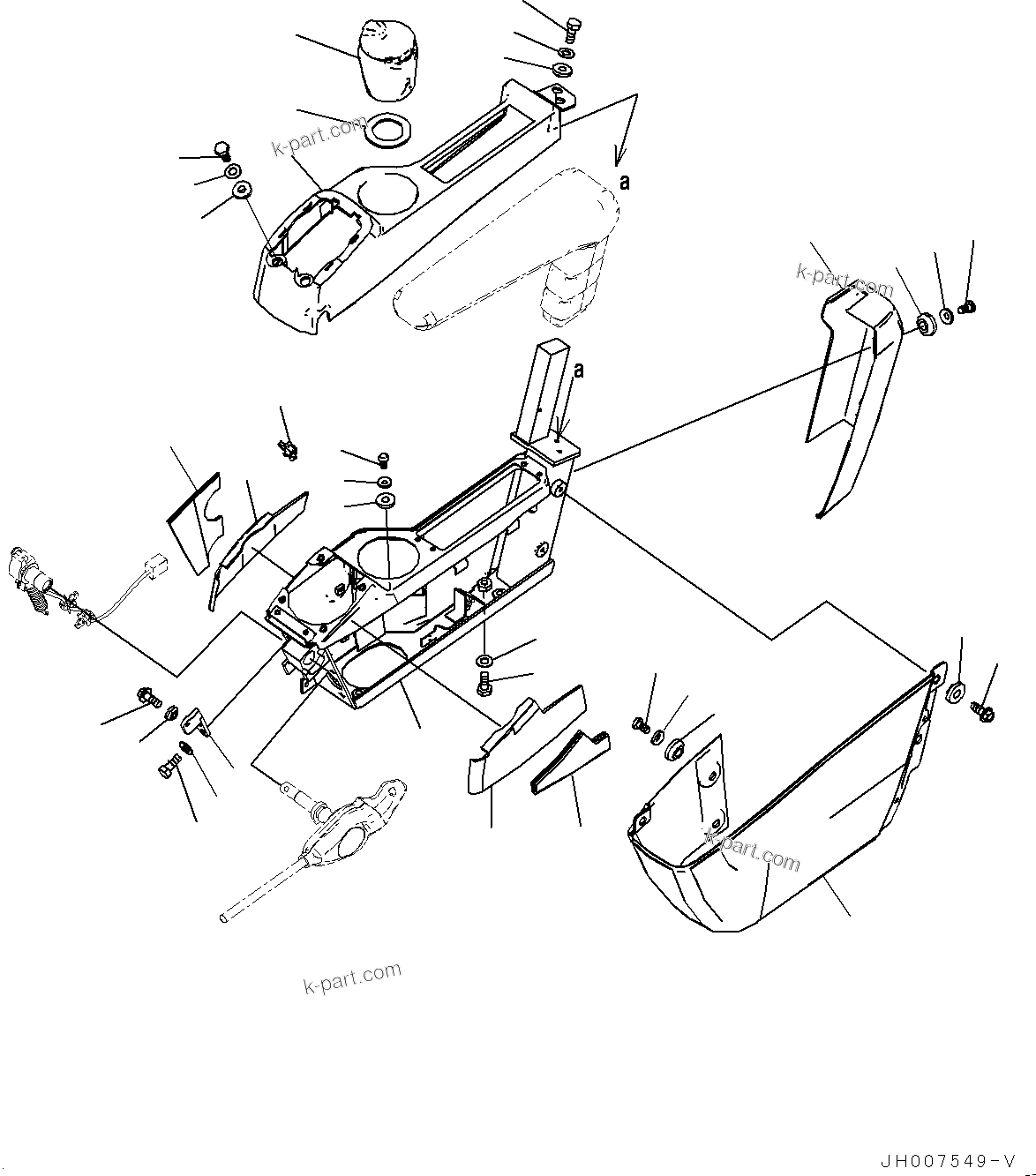 k-part.com

a

k-part.com

a

k-part.com

k-part.com

JH007549-V