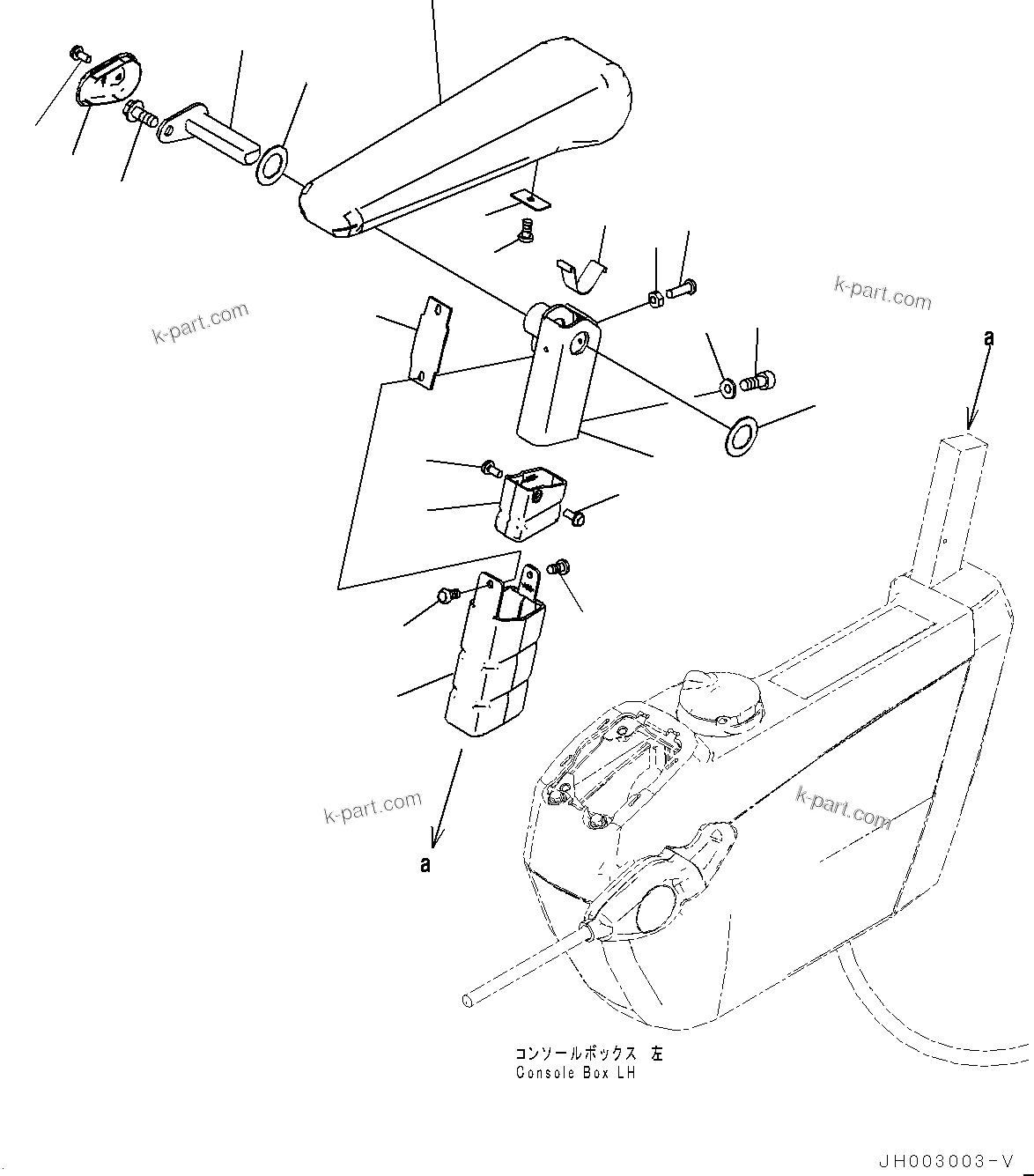 k-part.com

k-part.com

a

k-part.com

k-part.com

a

コンソールボックス 左
Console Box LH

JH003003-V