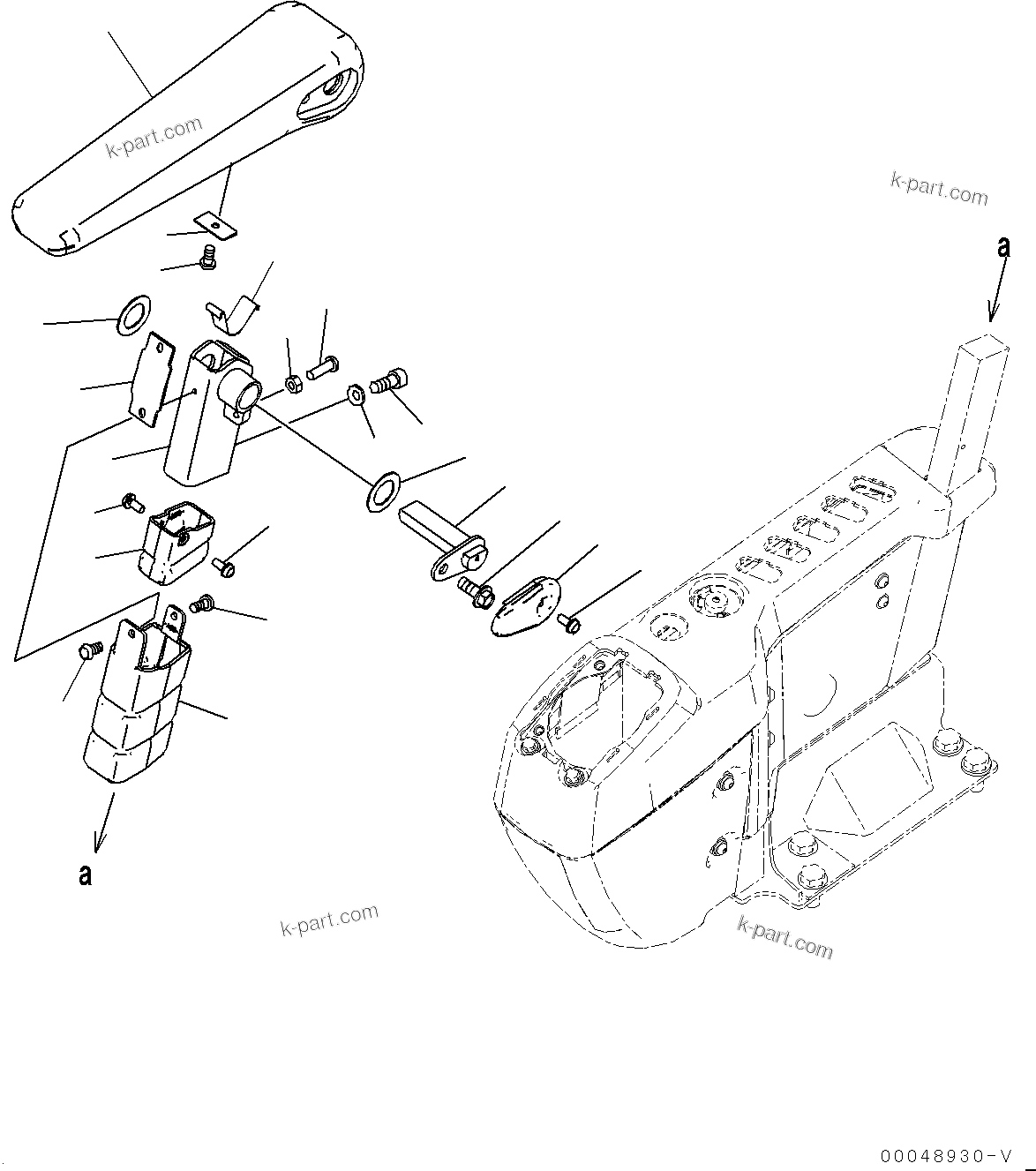 k-part.com

k-part.com

a

a

k-part.com

k-part.com

00048930-V