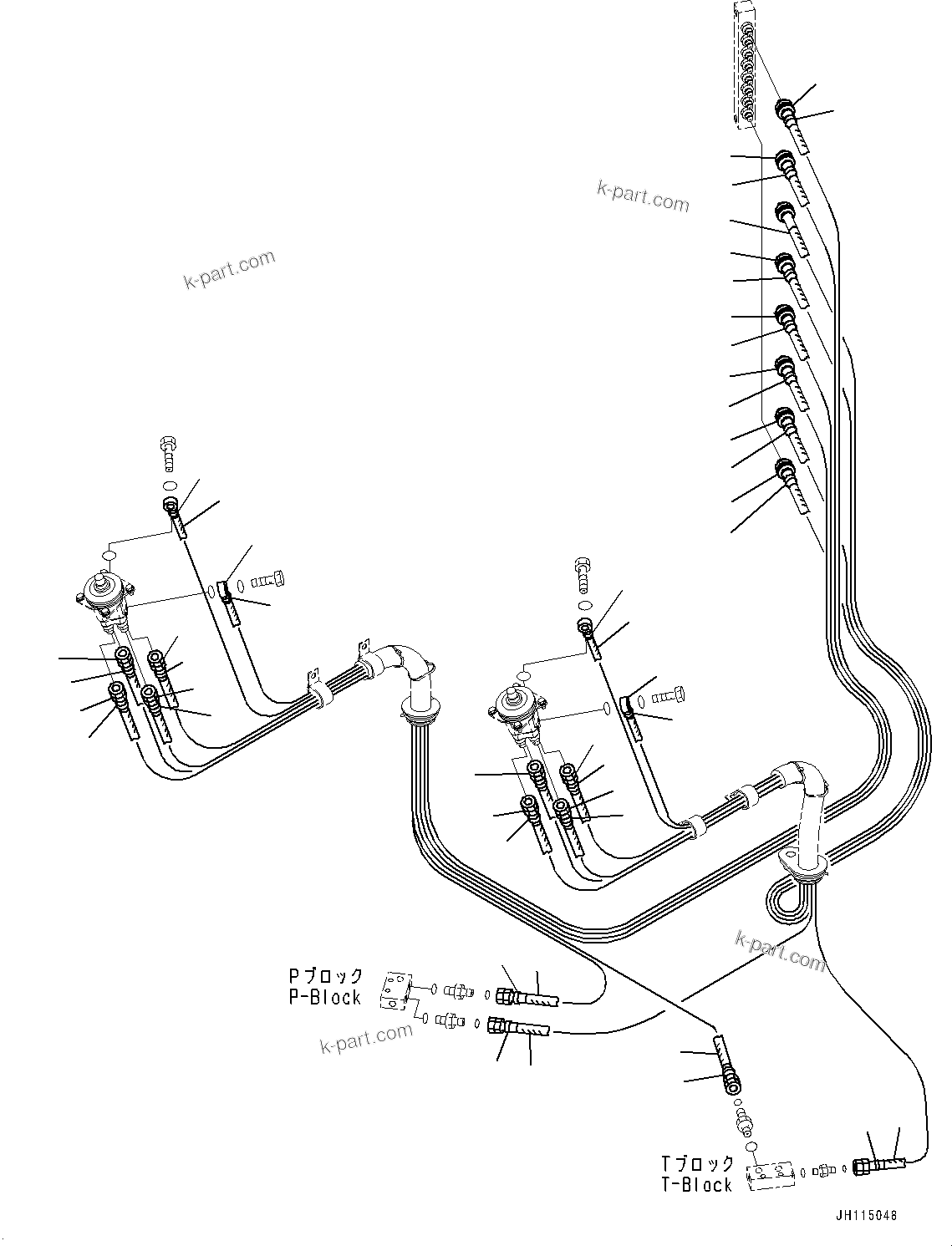 k-part.com

k-part.com

k-part.com

Pブロック
P-Block

k-part.com

Tブロック
T-Block

JH115048