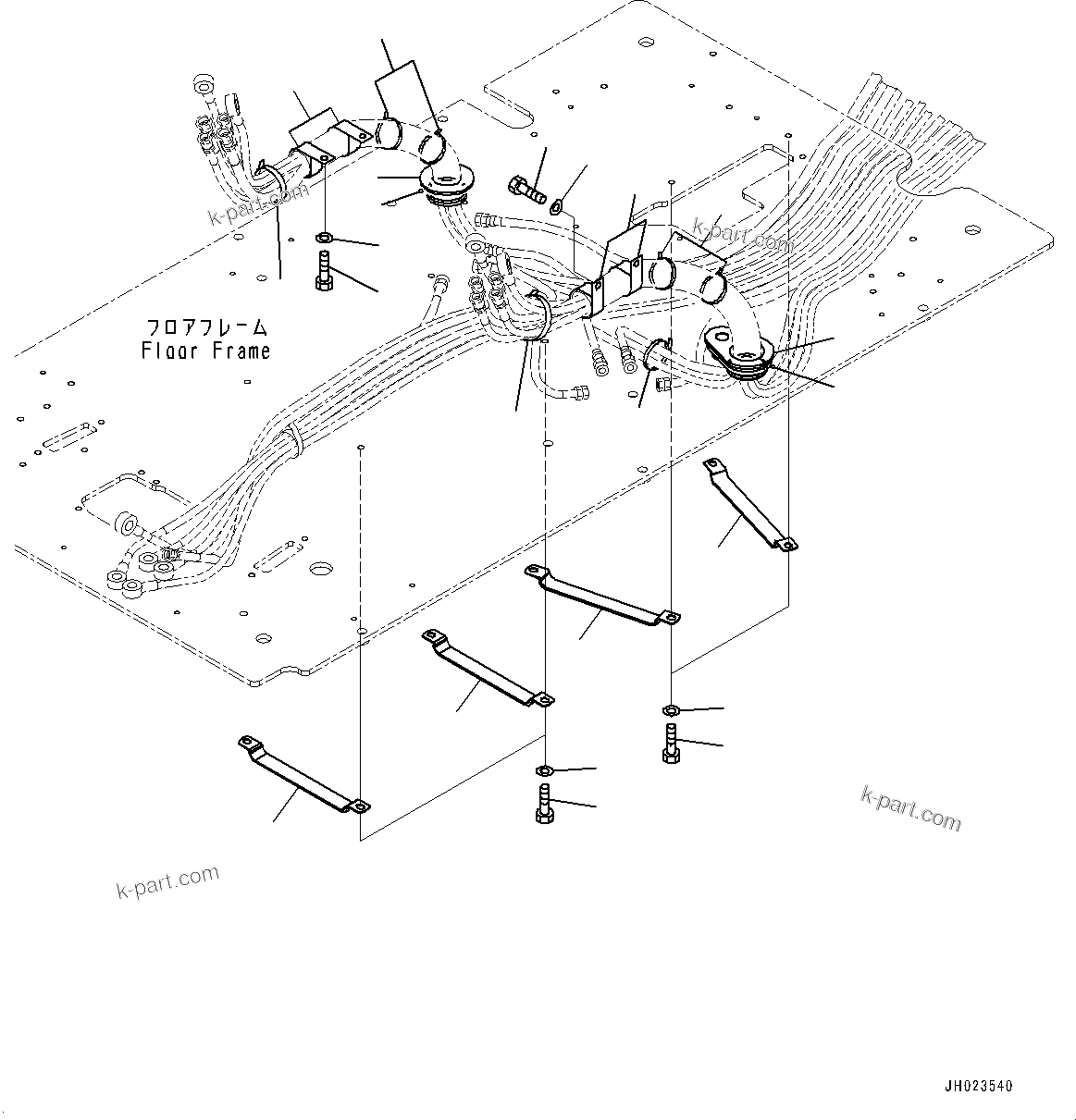 k-part.com
k-part.com
フロアフレーム
Floor Frame
k-part.com
k-part.com
JH023540