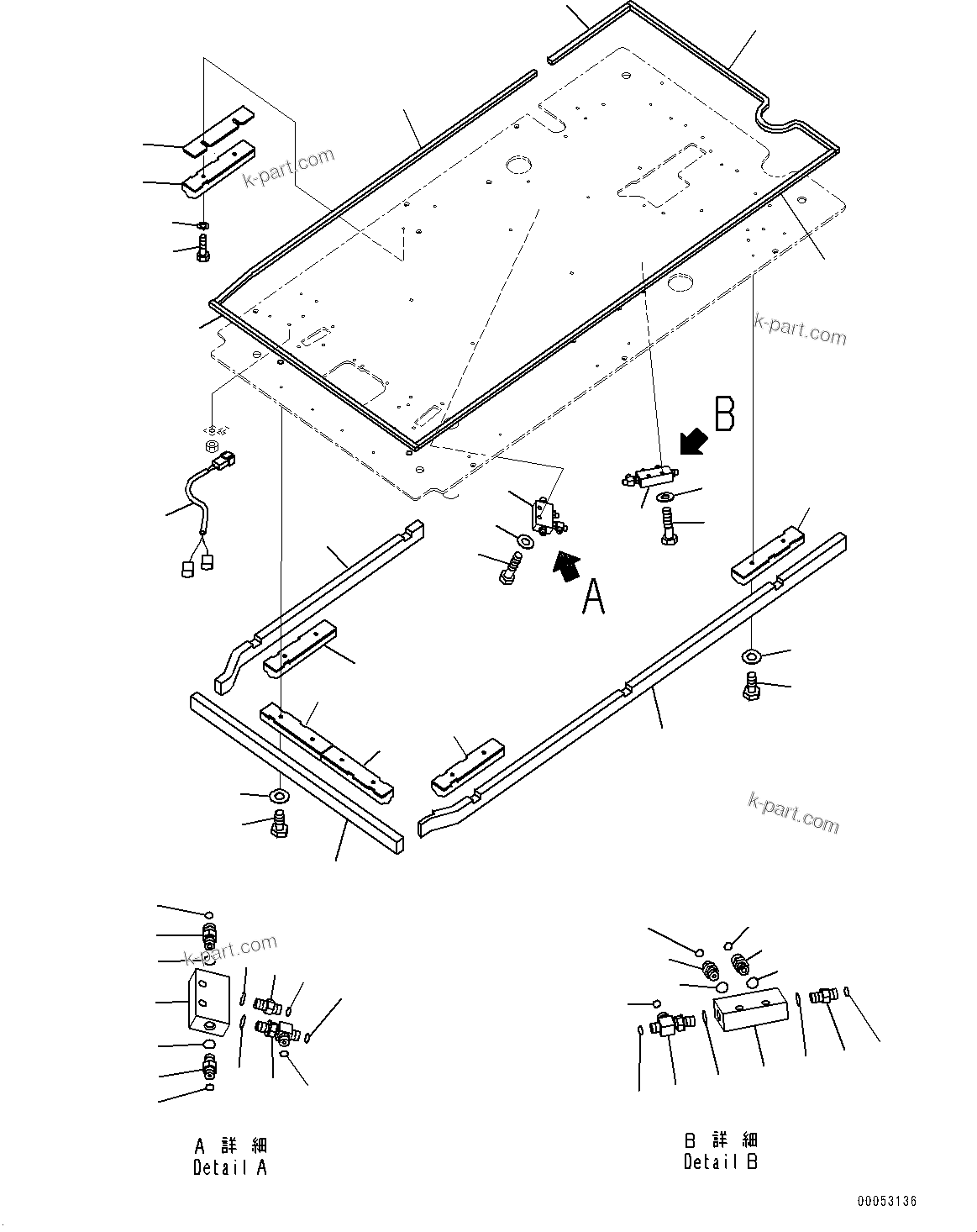 k-part.com

k-part.com

B

A

k-part.com

k-part.com

A 詳 細
Detail A

B 詳 細
Detail B

00053136