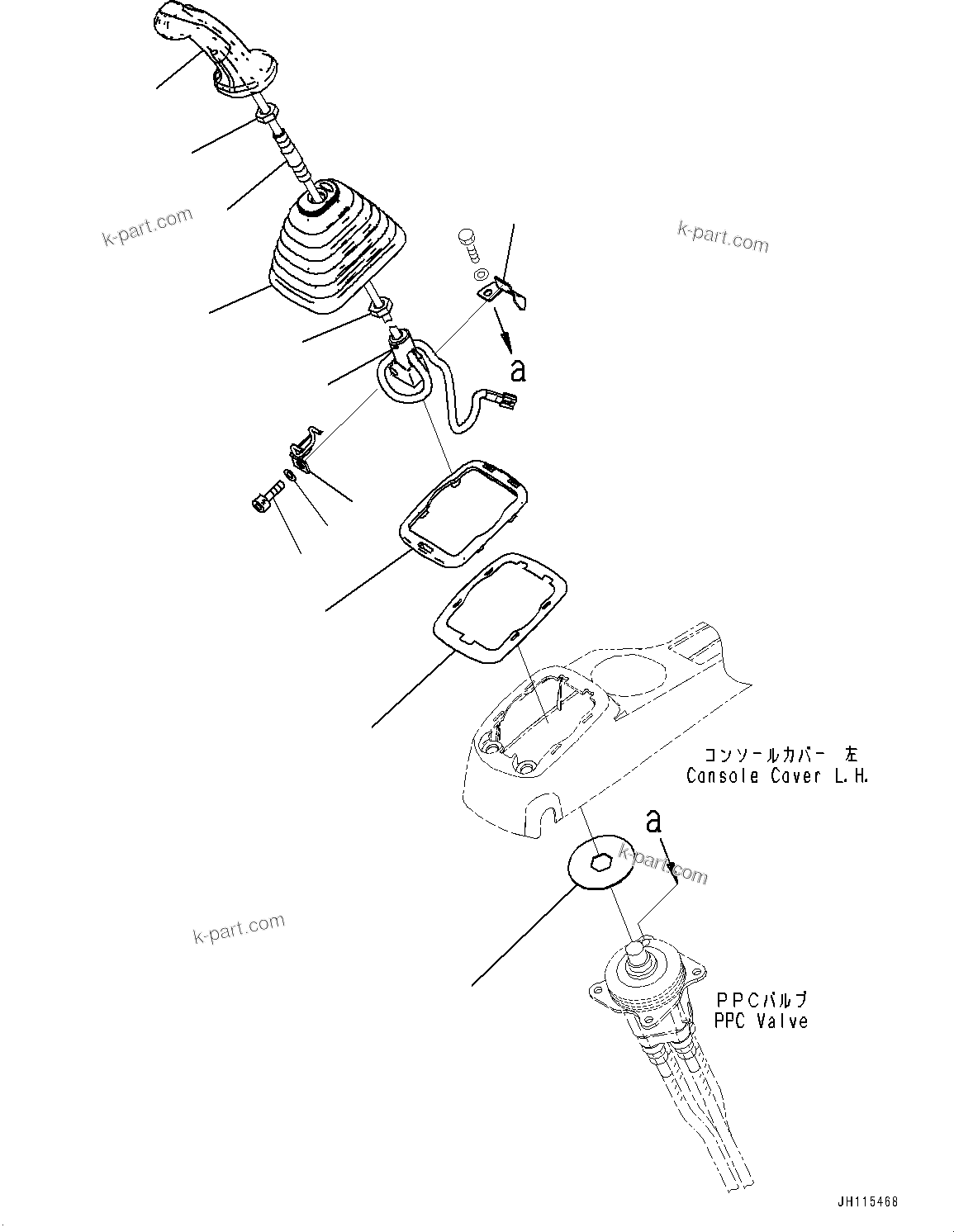 k-part.com

k-part.com

a

コンソールカバー 左
Console Cover L.H.

a

k-part.com

k-part.com

PPCバルブ
PPC Valve

JH115468